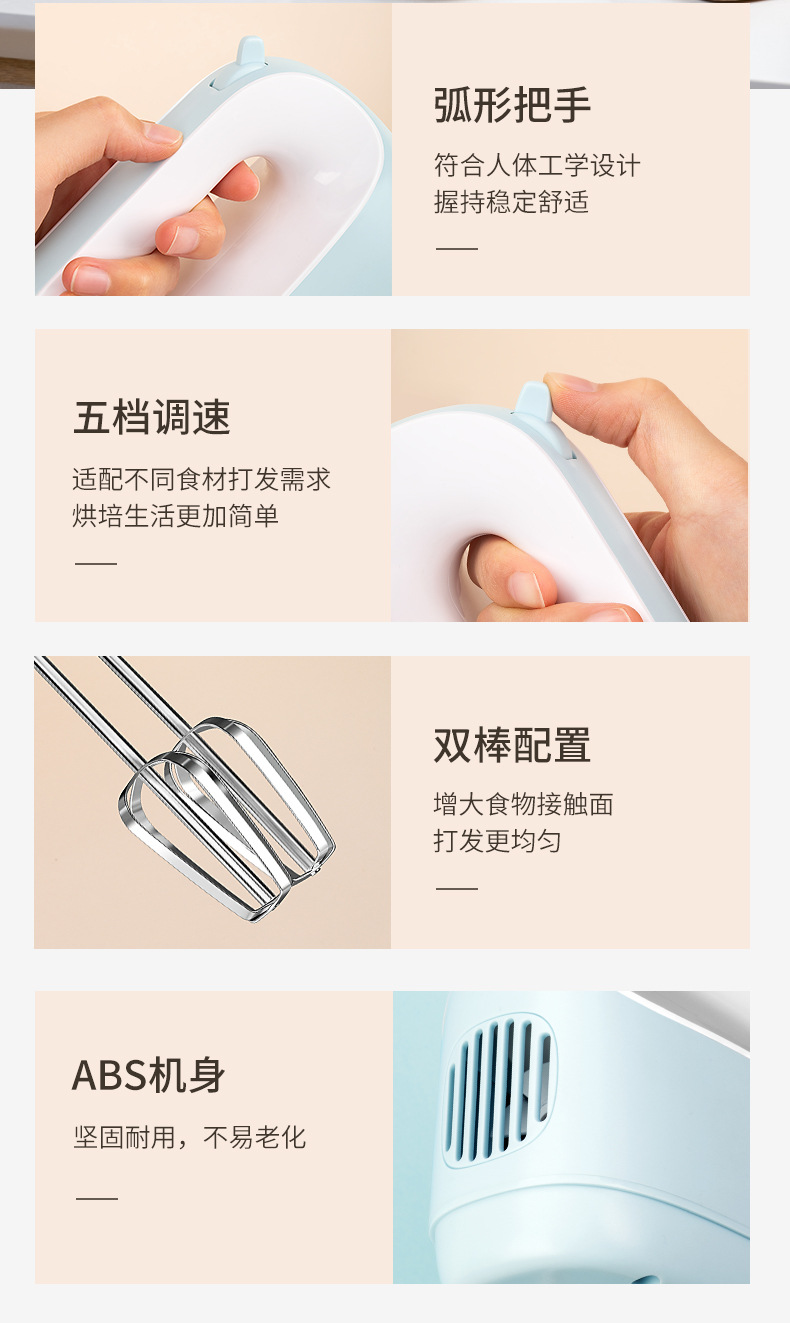 弧形把手

符合人体工学设计
握持稳定舒适

五档调速

适配不同食材打发需求
烘培生活更加简单

双棒配置

增大食物接触面
打发更均匀

ABS机身

坚固耐用，不易老化