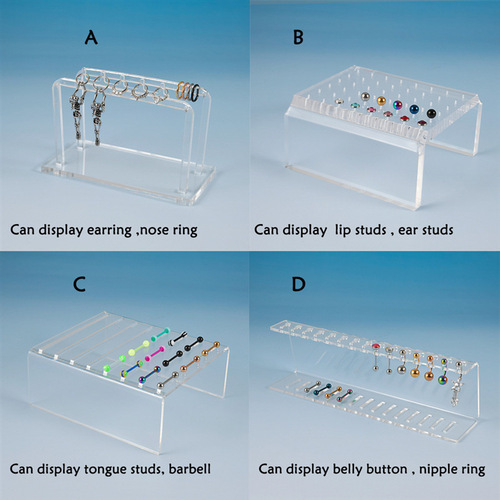 A

Can display earring ,nose ring

B

Can display lip studs , ear studs

C

Can display tongue studs, barbell

D

Can display belly button , nipple ring