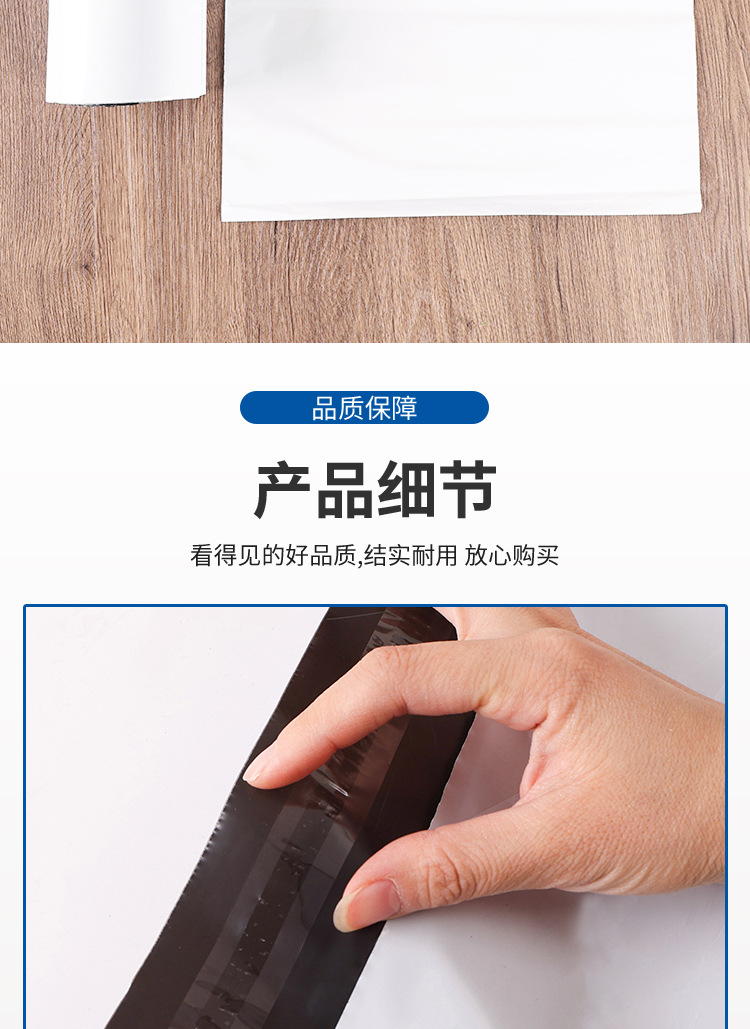 品质保障

产品细节

看得见的好品质,结实耐用 放心购买