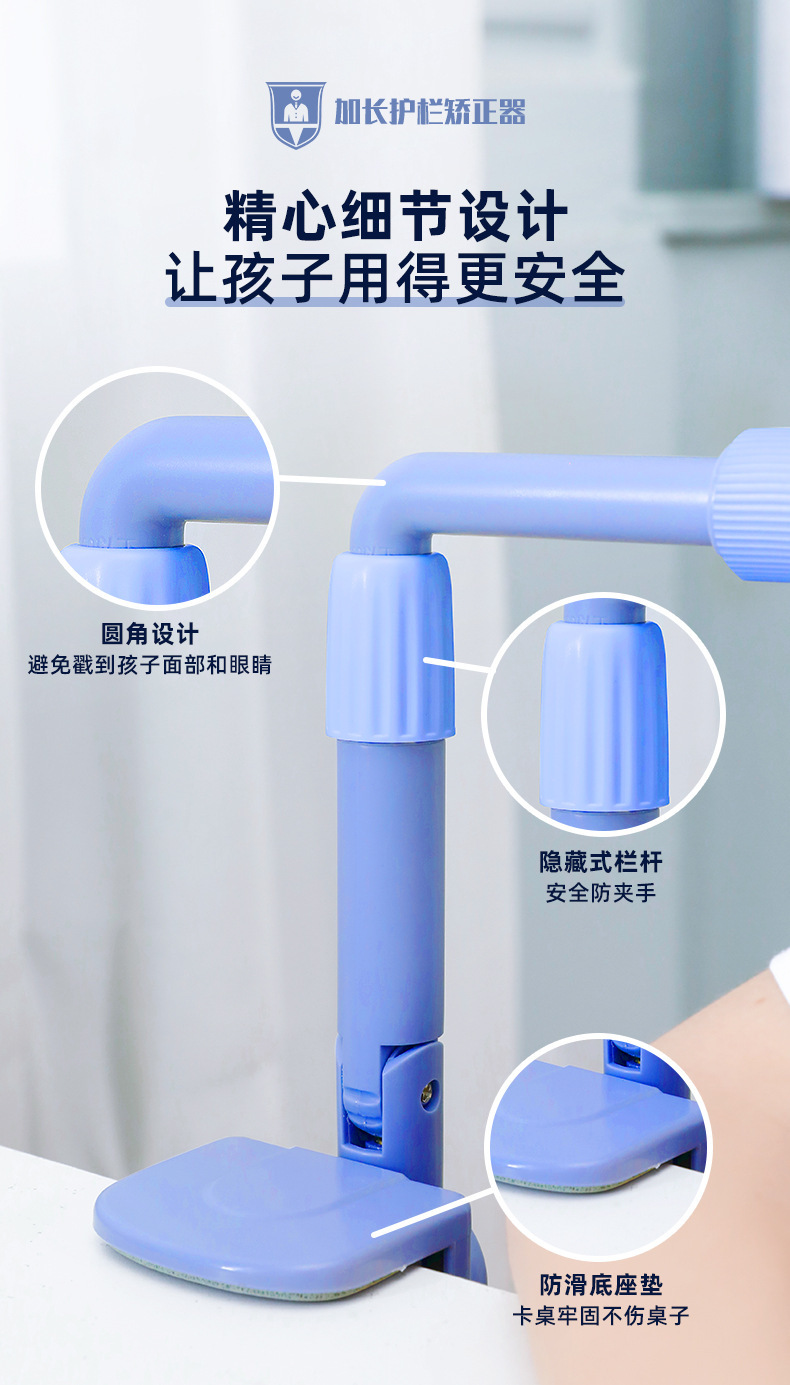 加长护栏矫正器

精心细节设计
让孩子用得更安全

圆角设计
避免戳到孩子面部和眼睛

隐藏式栏杆
安全防夹手

防滑底座垫
卡桌牢固不伤桌子