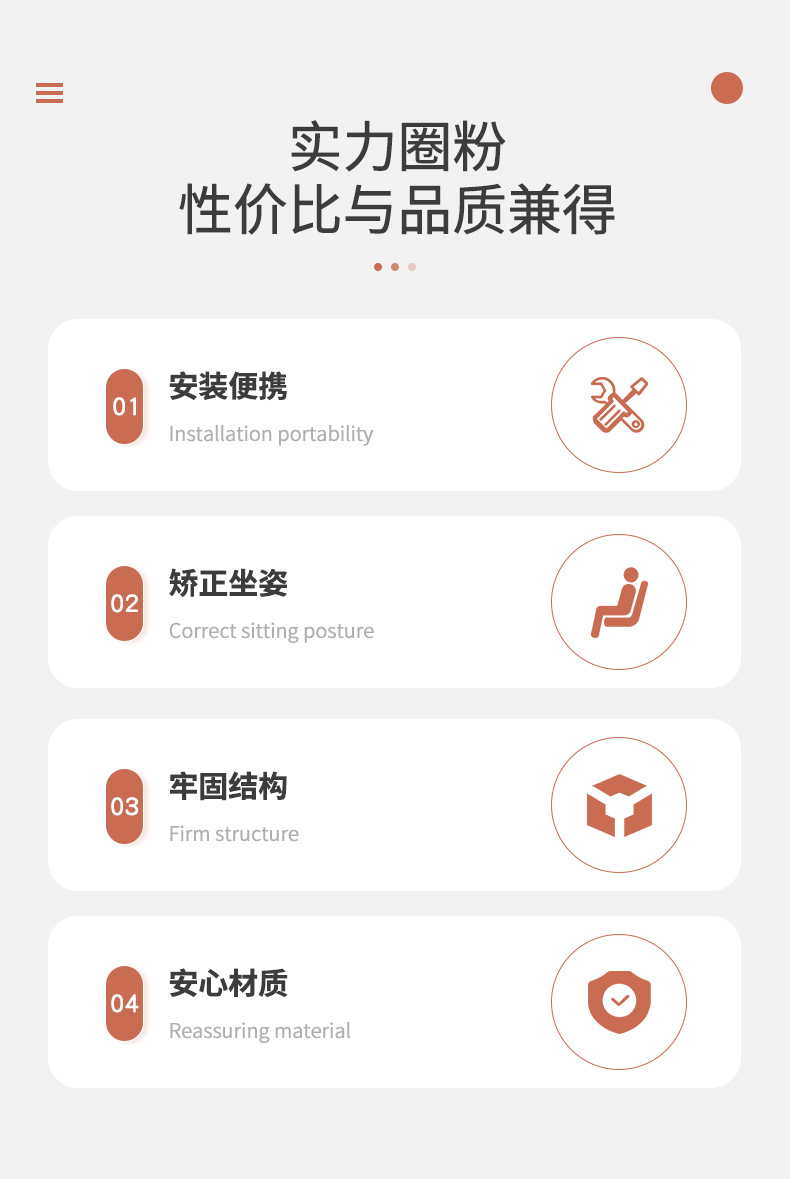 实力圈粉
性价比与品质兼得

01
安装便携
Installation portability

02
矫正坐姿
Correct sitting posture

03
牢固结构
Firm structure

04
安心材质
Reassuring material