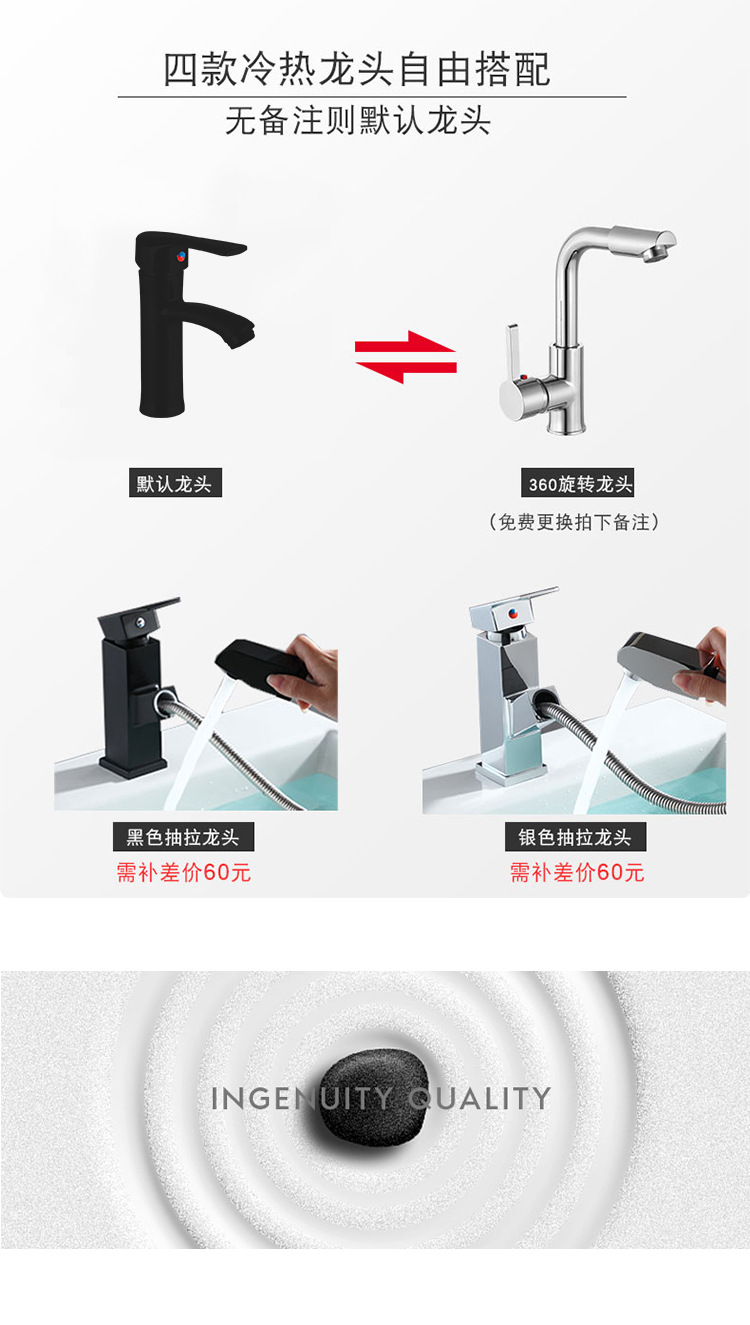 四款冷热龙头自由搭配

无备注则默认龙头

默认龙头

360旋转龙头

（免费更换拍下备注）

黑色抽拉龙头

需补差价60元

银色抽拉龙头

需补差价60元

INGENUITY QUALITY