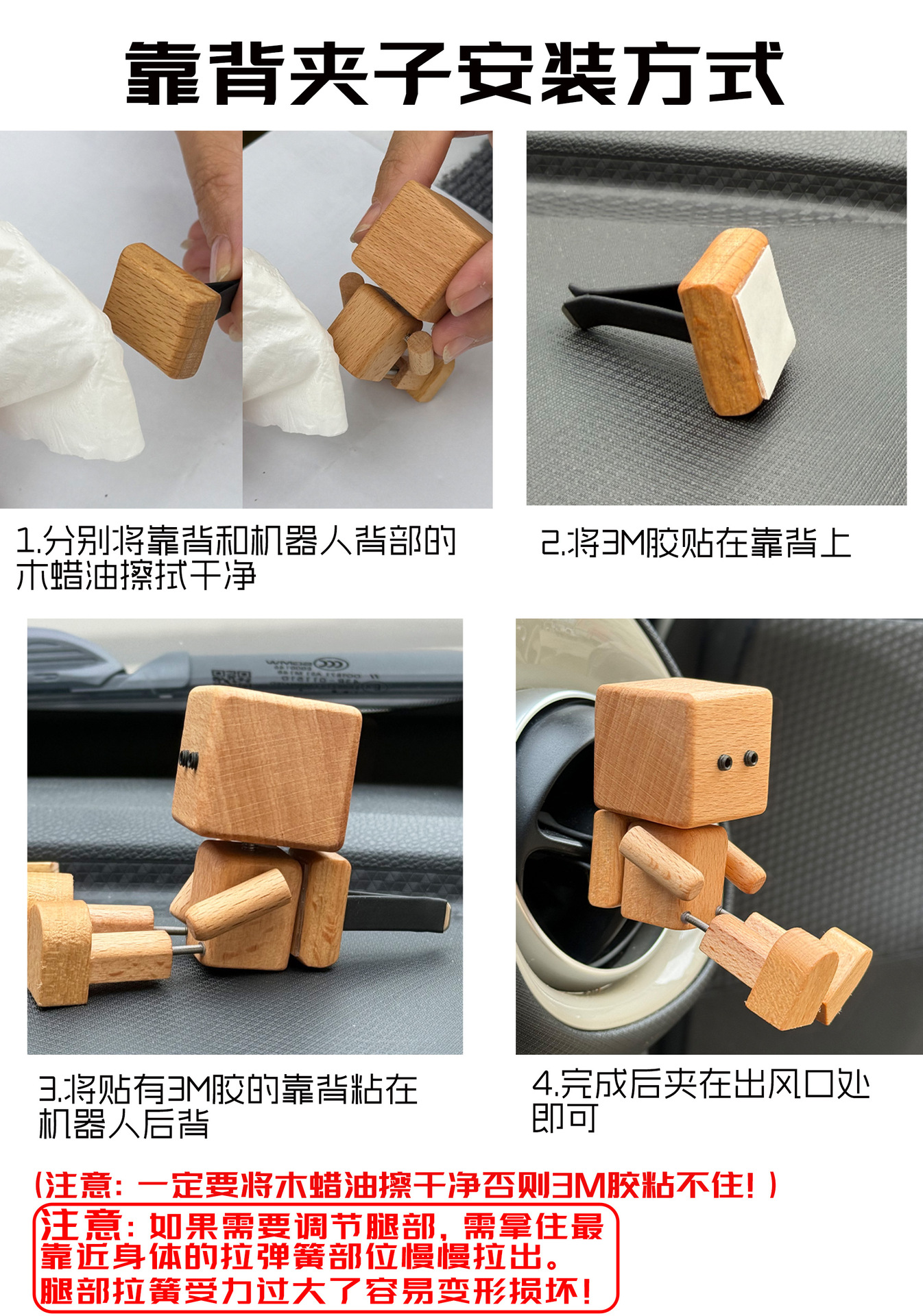 靠背夹子安装方式

1.分别将靠背和机器人背部的木蜡油擦拭干净

2.将3M胶贴在靠背上

3.将贴有3M胶的靠背粘在机器人后背

4.完成后夹在出风口处即可

(注意：一定要将木蜡油擦干净否则3M胶粘不住！)

注意：如果需要调节腿部，需拿住最靠近身体的拉弹簧部位慢慢拉出。腿部拉簧受力过大了容易变形损坏！