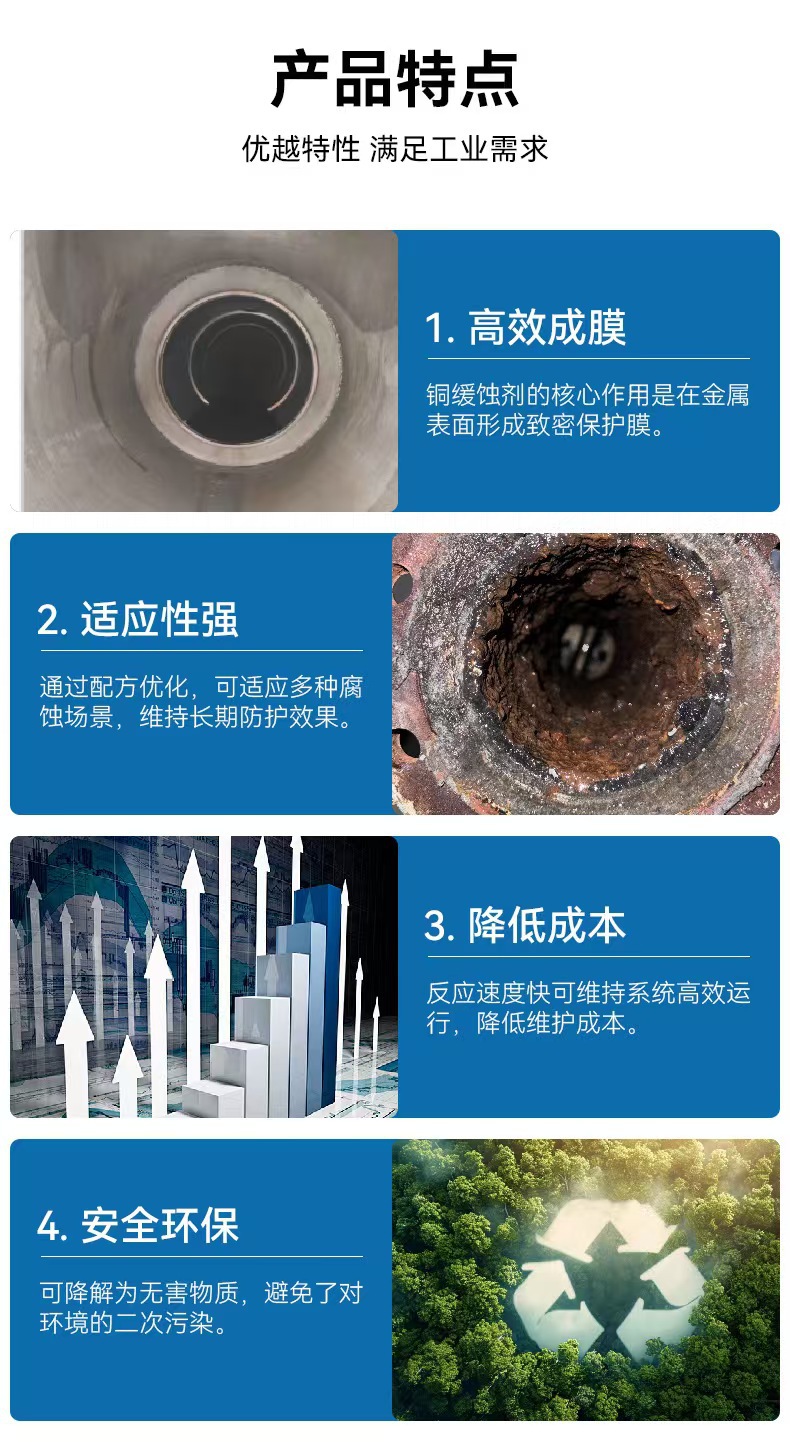 产品特点

优越特性 满足工业需求

1. 高效成膜

铜缓蚀剂的核心作用是在金属表面形成致密保护膜。

2. 适应性强

通过配方优化，可适应多种腐蚀场景，维持长期防护效果。

3. 降低成本

反应速度快可维持系统高效运行，降低维护成本。

4. 安全环保

可降解为无害物质，避免了对环境的二次污染。