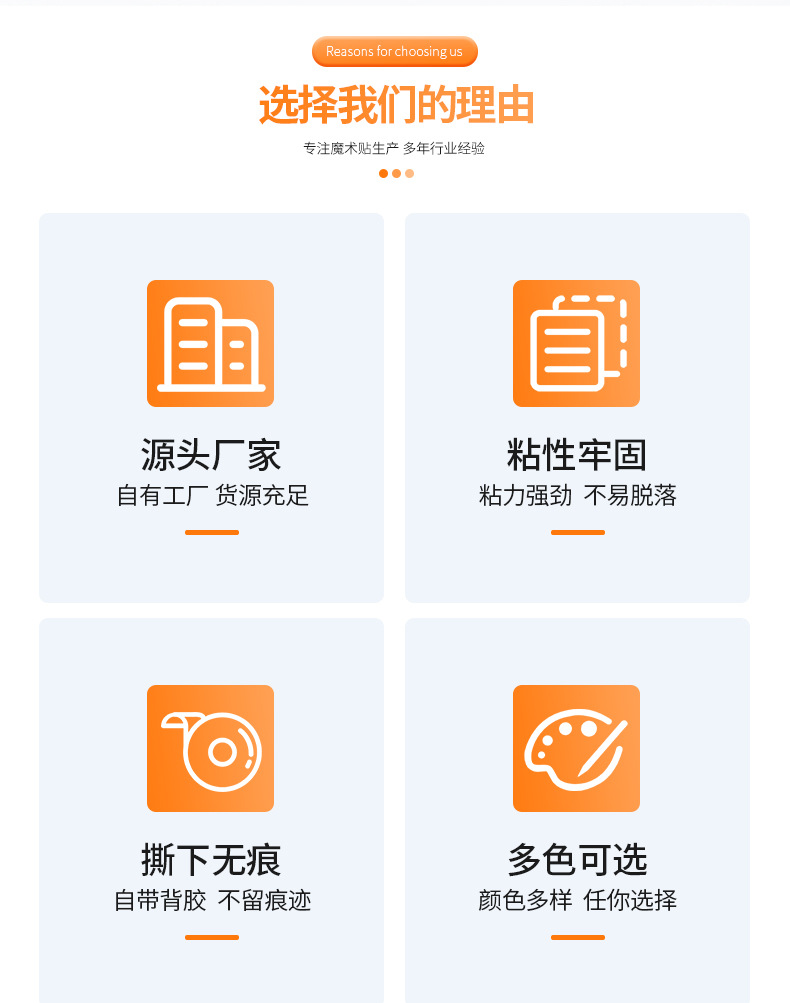 Reasons for choosing us

选择我们的理由

专注魔术贴生产 多年行业经验

源头厂家

自有工厂 货源充足

粘性牢固

粘力强劲 不易脱落

撕下无痕

自带背胶 不留痕迹

多色可选

颜色多样 任你选择