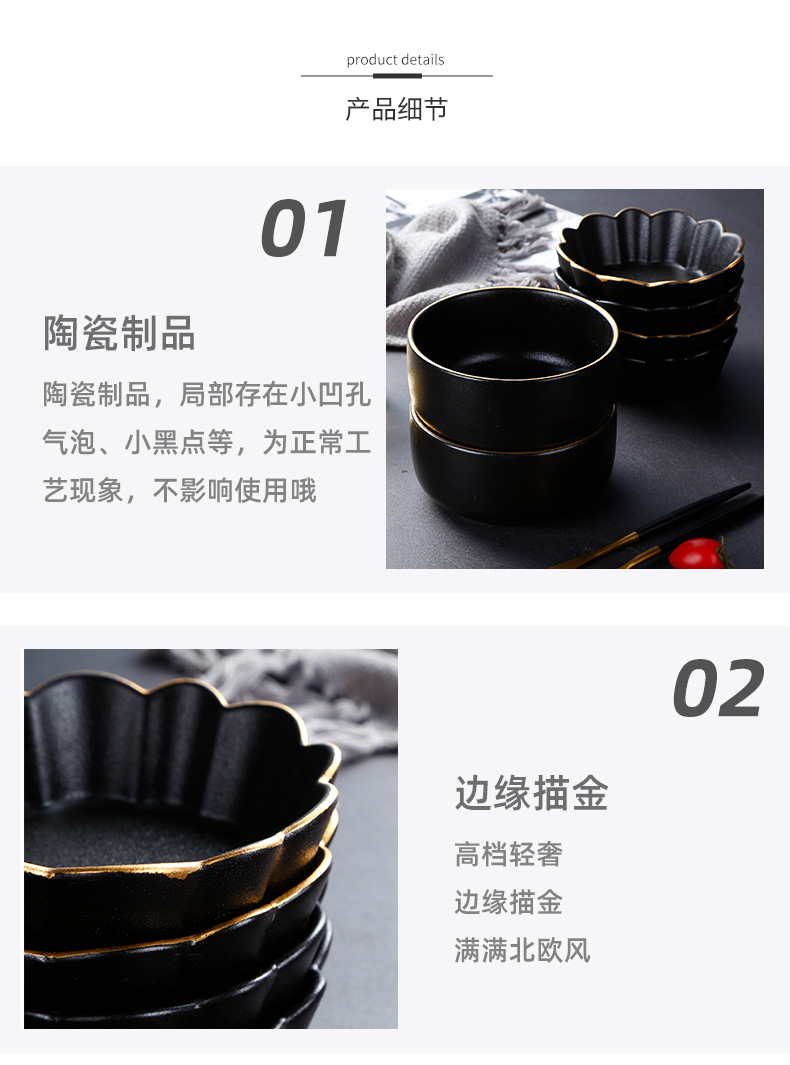 product details

产品细节

01

陶瓷制品

陶瓷制品，局部存在小凹孔气泡、小黑点等，为正常工艺现象，不影响使用哦

02

边缘描金

高档轻奢

边缘描金

满满北欧风