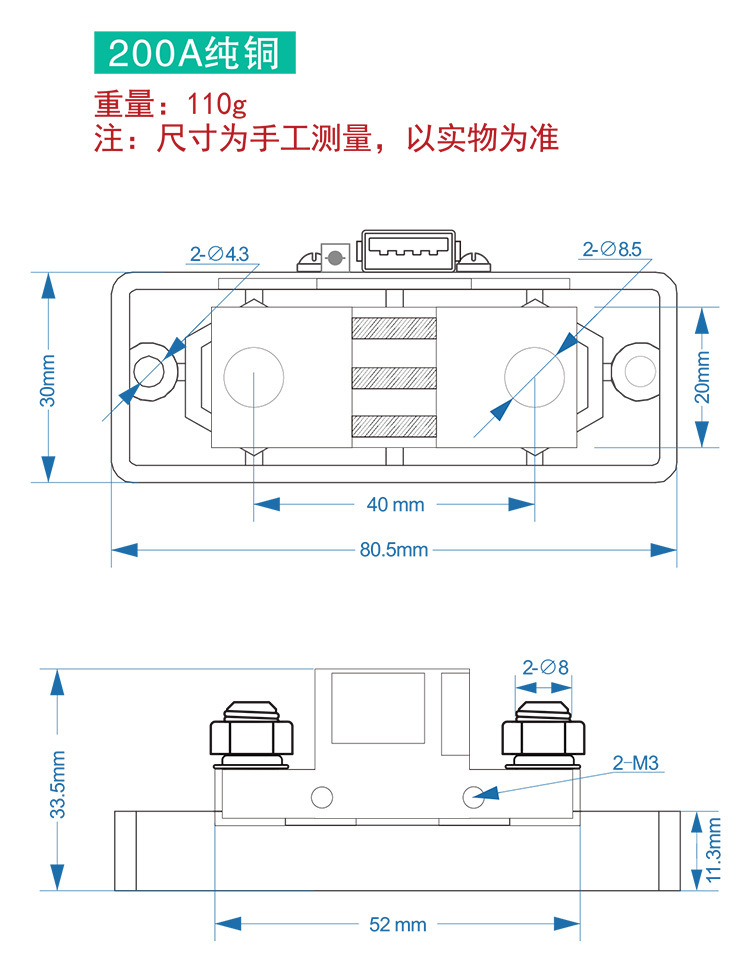 200A纯铜
重量：110g
注：尺寸为手工测量，以实物为准

2-∅4.3
2-∅8.5
30mm
20mm
40 mm
80.5mm

2-∅8
2-M3
33.5mm
11.3mm
52 mm