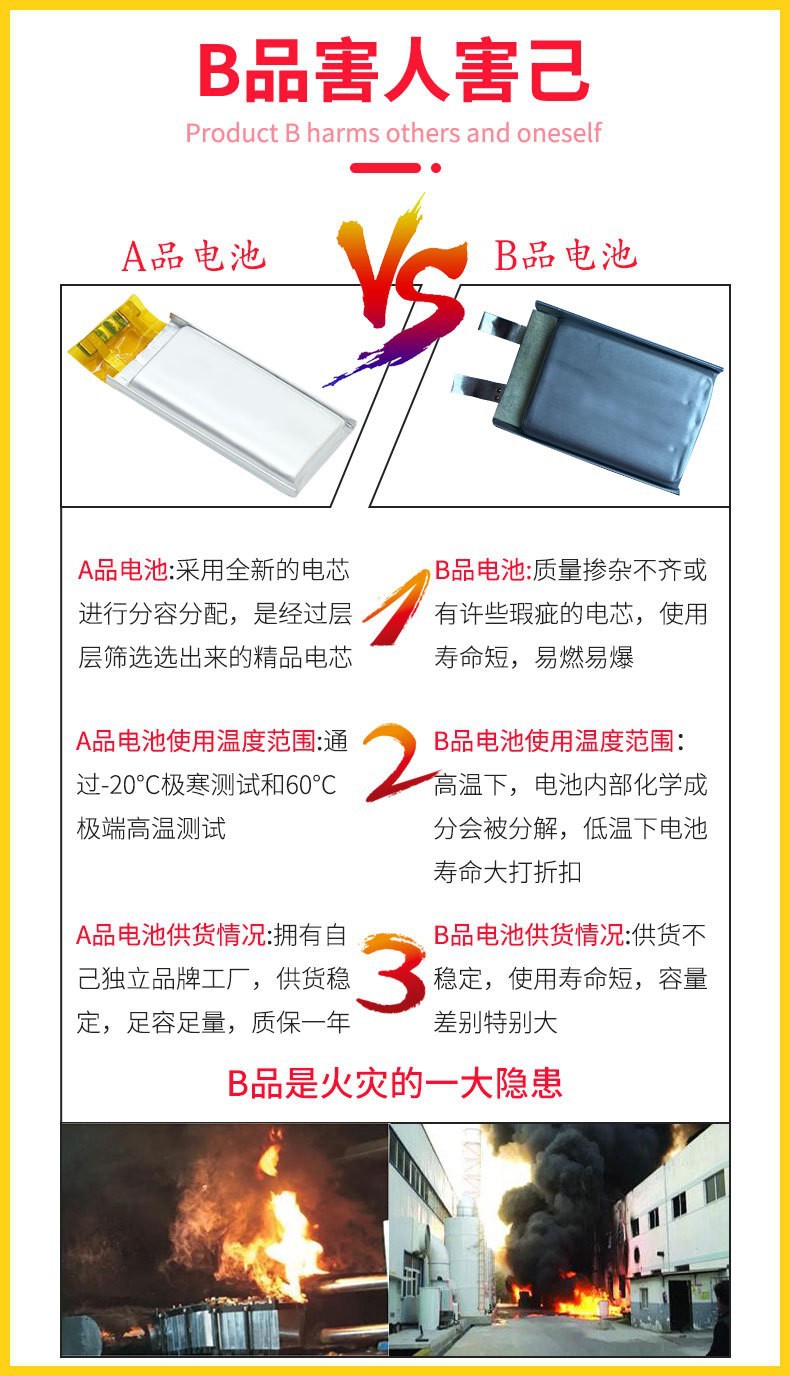 B品害人害己

Product B harms others and oneself

A品电池

VS

B品电池

A品电池:采用全新的电芯进行分容分配，是经过层层筛选选出来的精品电芯

1

B品电池:质量掺杂不齐或有许些瑕疵的电芯，使用寿命短，易燃易爆

A品电池使用温度范围:通过-20°C极寒测试和60°C极端高温测试

2

B品电池使用温度范围:高温下，电池内部化学成分会被分解，低温下电池寿命大打折扣

A品电池供货情况:拥有自己独立品牌工厂，供货稳定，足容足量，质保一年

3

B品电池供货情况:供货不稳定，使用寿命短，容量差别特别大

B品是火灾的一大隐患