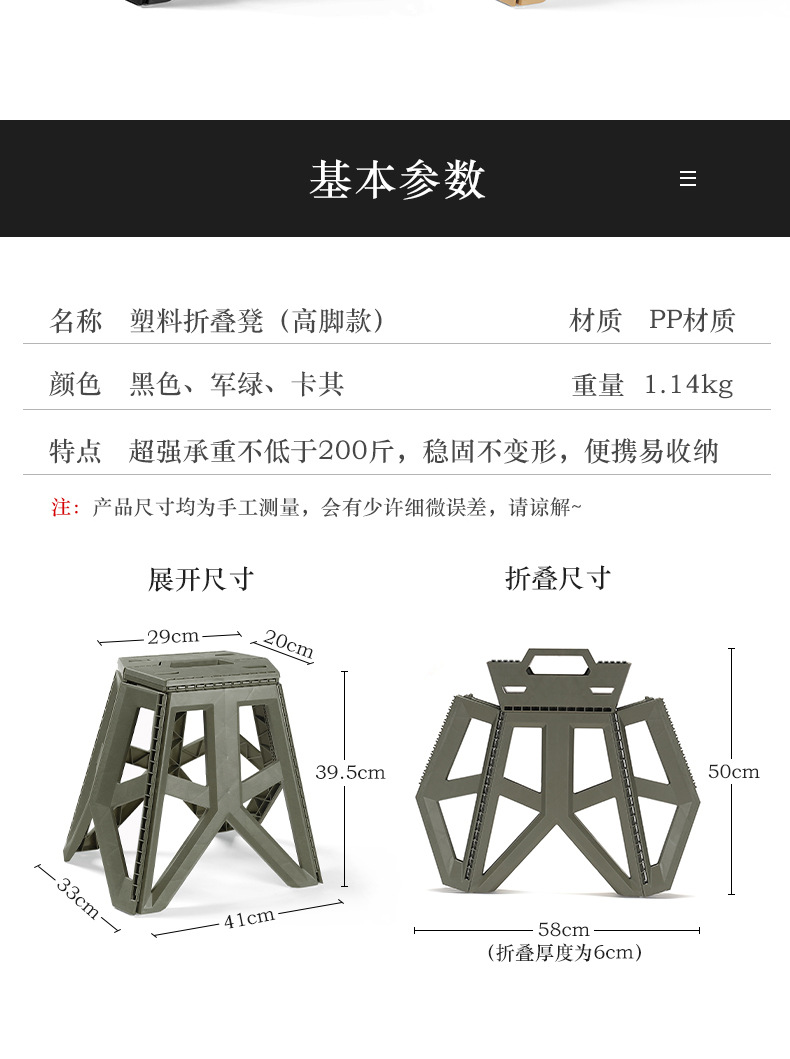 基本参数

| 名称 | 塑料折叠凳（高脚款） | 材质 | PP材质 |
|---|---|---|---|
| 颜色 | 黑色、军绿、卡其 | 重量 | 1.14kg |
| 特点 | 超强承重不低于200斤，稳固不变形，便携易收纳 | | |

注：产品尺寸均为手工测量，会有少许细微误差，请谅解~

展开尺寸

29cm
20cm
39.5cm
33cm
41cm

折叠尺寸

50cm
58cm
（折叠厚度为6cm）