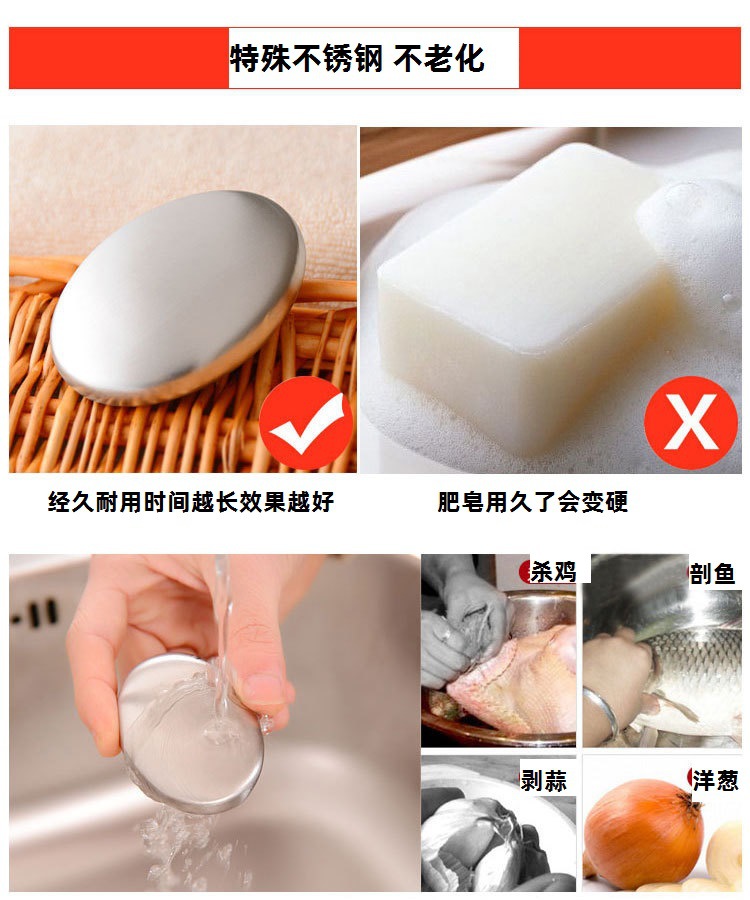 特殊不锈钢 不老化

经久耐用时间越长效果越好

肥皂用久了会变硬

杀鸡

剖鱼

剥蒜

洋葱