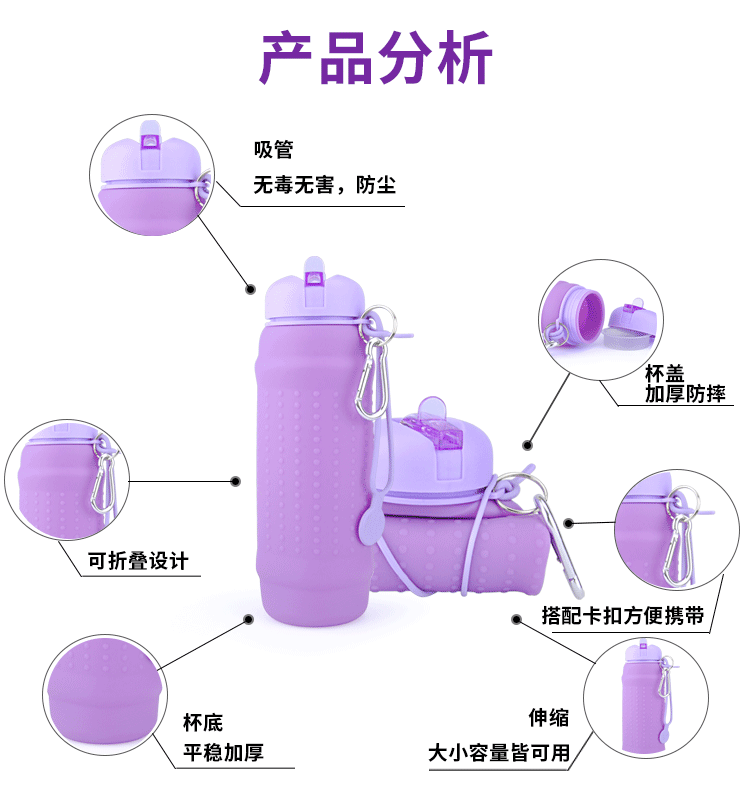 产品分析

吸管
无毒无害，防尘

杯盖
加厚防摔

可折叠设计

搭配卡扣方便携带

杯底
平稳加厚

伸缩
大小容量皆可用