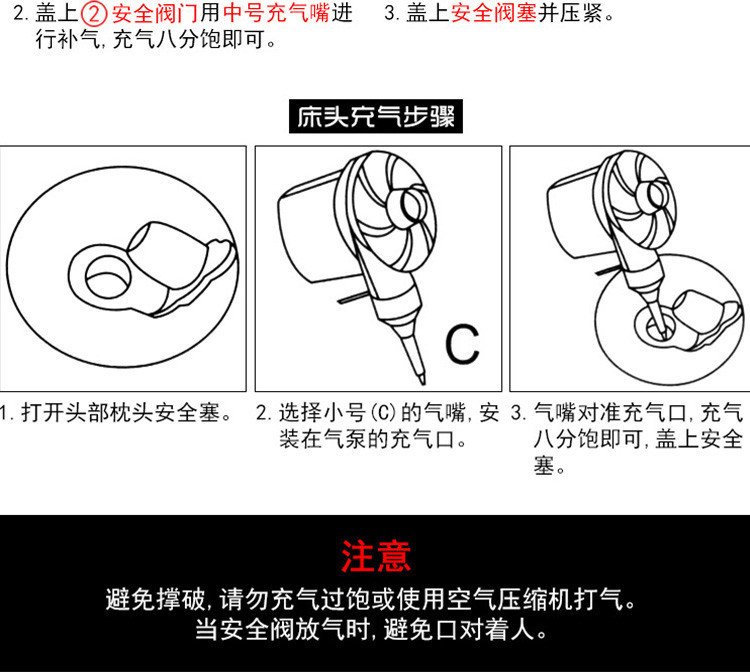 2. 盖上②安全阀门用中号充气嘴进行补气，充气八分饱即可。

3. 盖上安全阀塞并压紧。

床头充气步骤

C

1. 打开头部枕头安全塞。

2. 选择小号(C)的气嘴，安装在气泵的充气口。

3. 气嘴对准充气口，充气八分饱即可，盖上安全塞。

注意

避免撑破，请勿充气过饱或使用空气压缩机打气。
当安全阀放气时，避免口对着人。