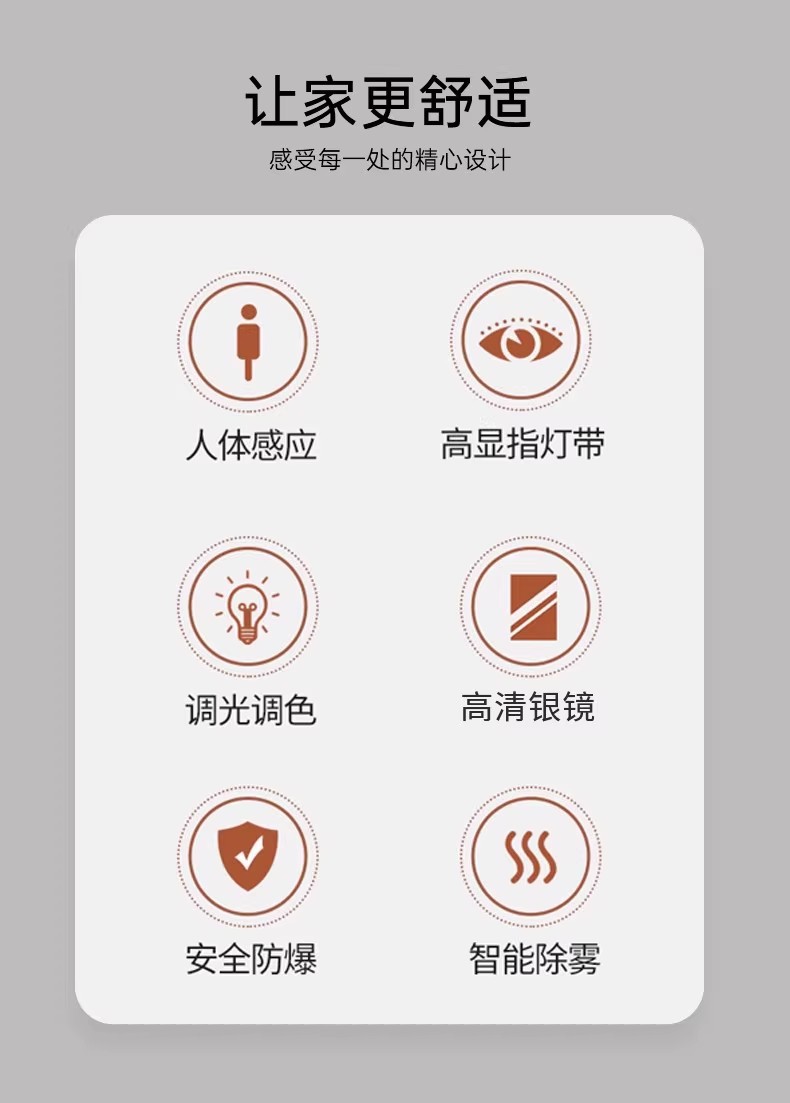 让家更舒适

感受每一处的精心设计

人体感应

高显指灯带

调光调色

高清银镜

安全防爆

智能除雾