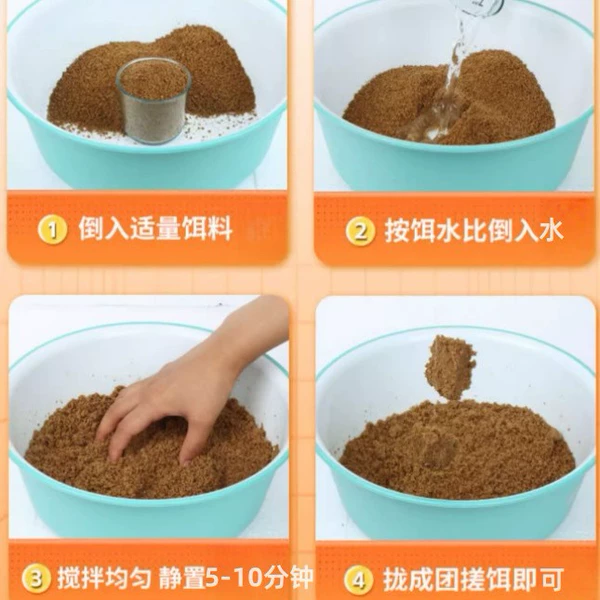 1 倒入适量饵料

2 按饵水比倒入水

3 搅拌均匀 静置5-10分钟

4 拢成团搓饵即可