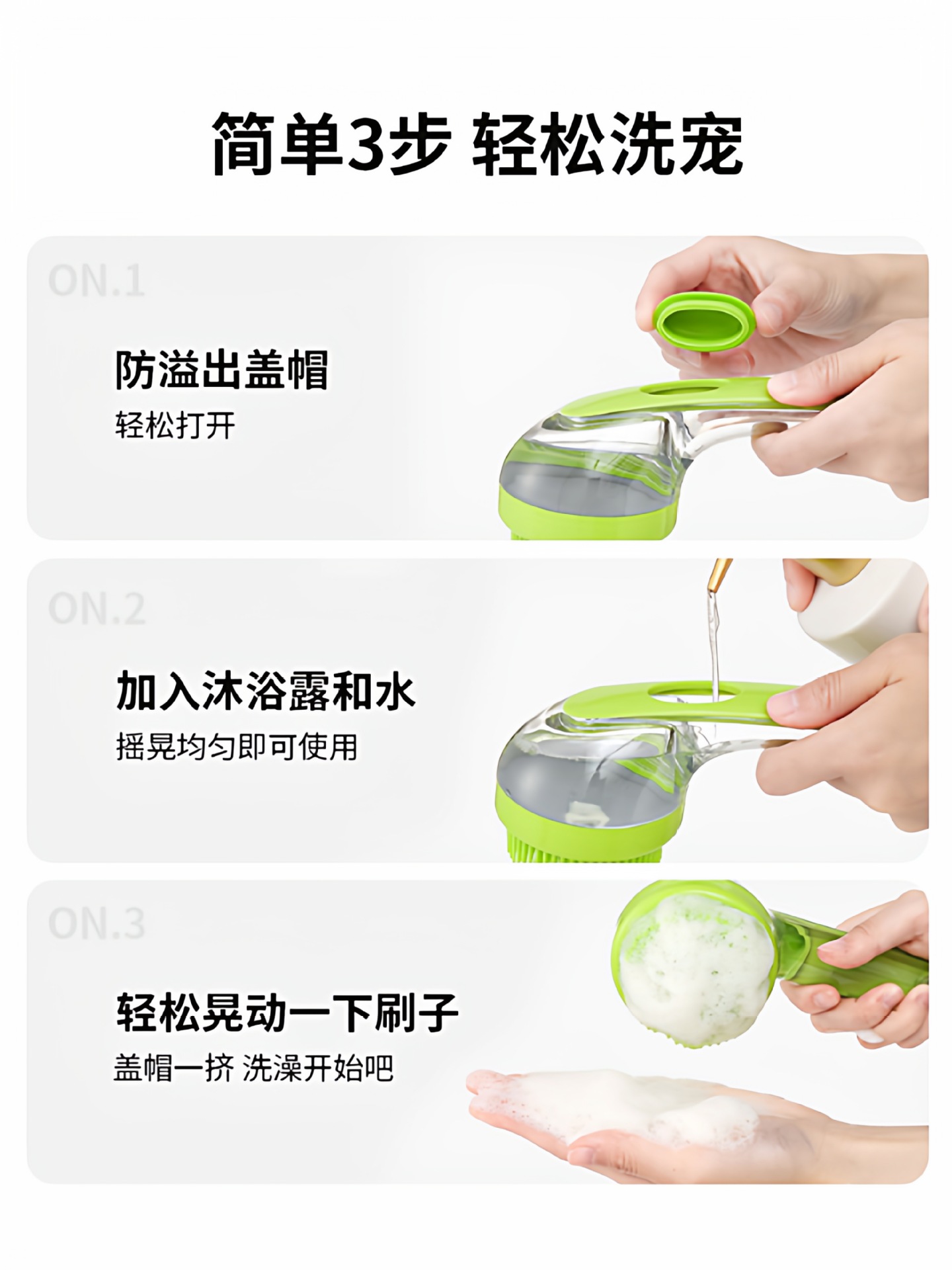 简单3步 轻松洗宠

ON.1

防溢出盖帽

轻松打开

ON.2

加入沐浴露和水

摇晃均匀即可使用

ON.3

轻松晃动一下刷子

盖帽一挤 洗澡开始吧