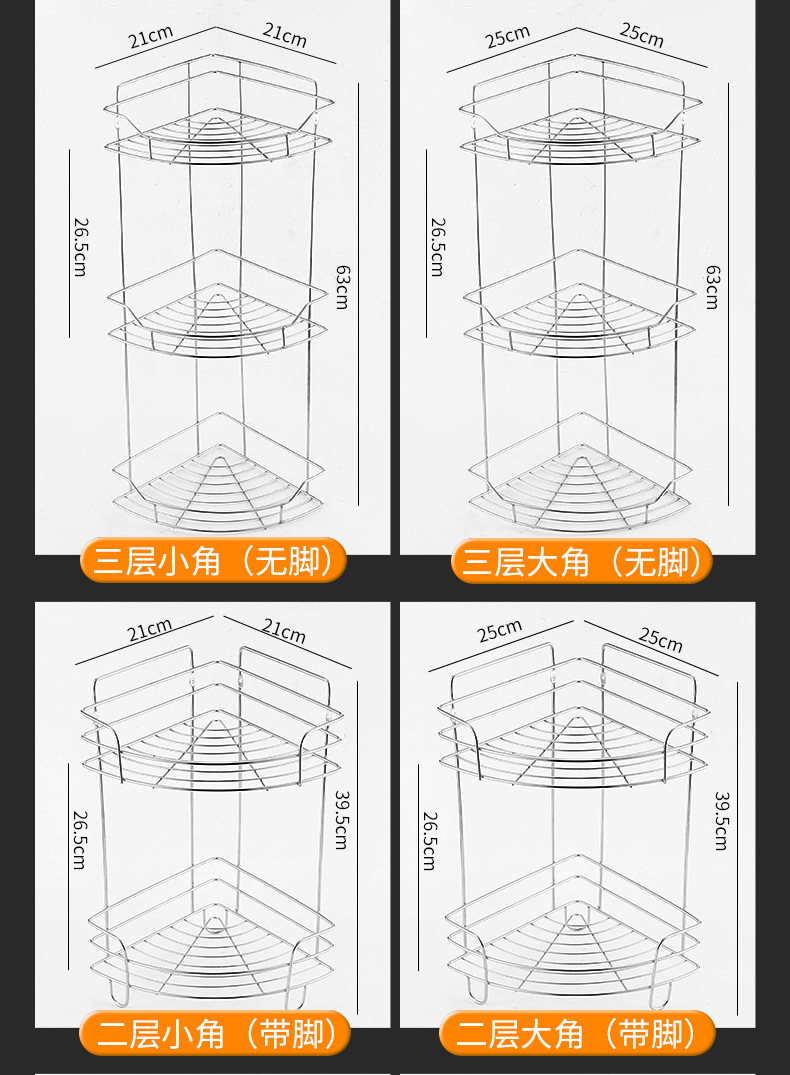 21cm 21cm
26.5cm
63cm
三层小角（无脚）

25cm 25cm
26.5cm
63cm
三层大角（无脚）

21cm 21cm
26.5cm
39.5cm
二层小角（带脚）

25cm 25cm
26.5cm
39.5cm
二层大角（带脚）