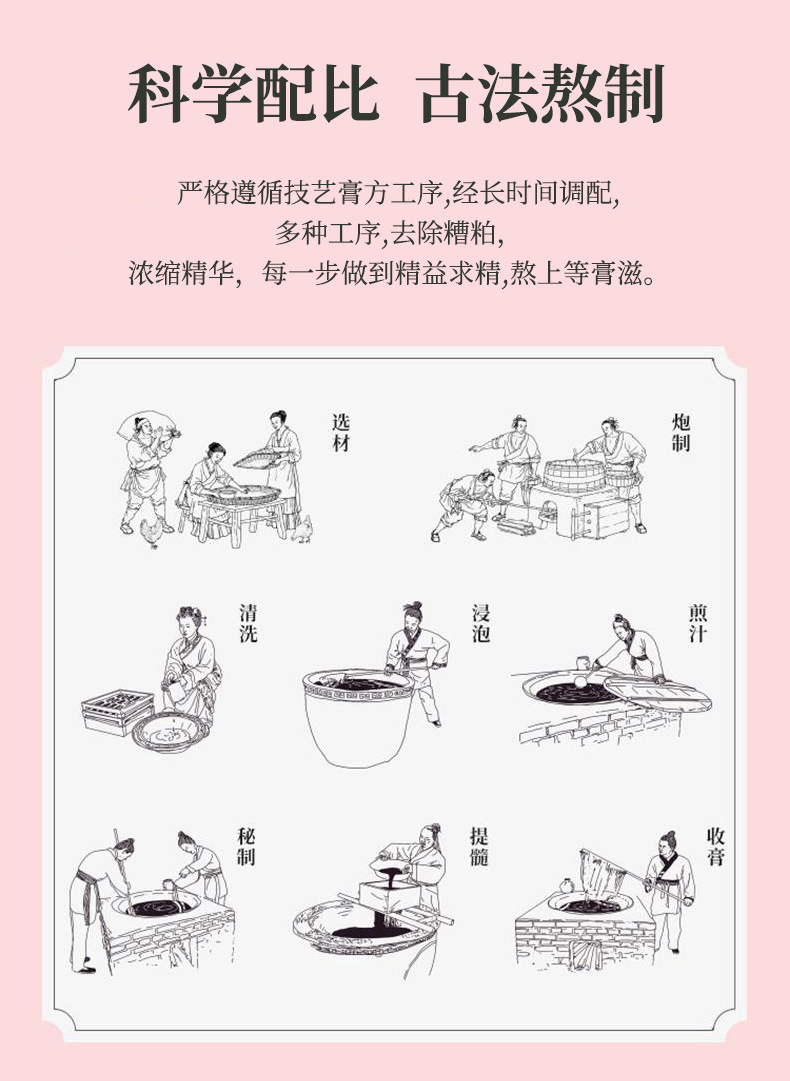 科学配比 古法熬制

严格遵循技艺膏方工序,经长时间调配,
多种工序,去除糟粕,
浓缩精华, 每一步做到精益求精,熬上等膏滋。

选材

炮制

清洗

浸泡

煎汁

秘制

提髓

收膏