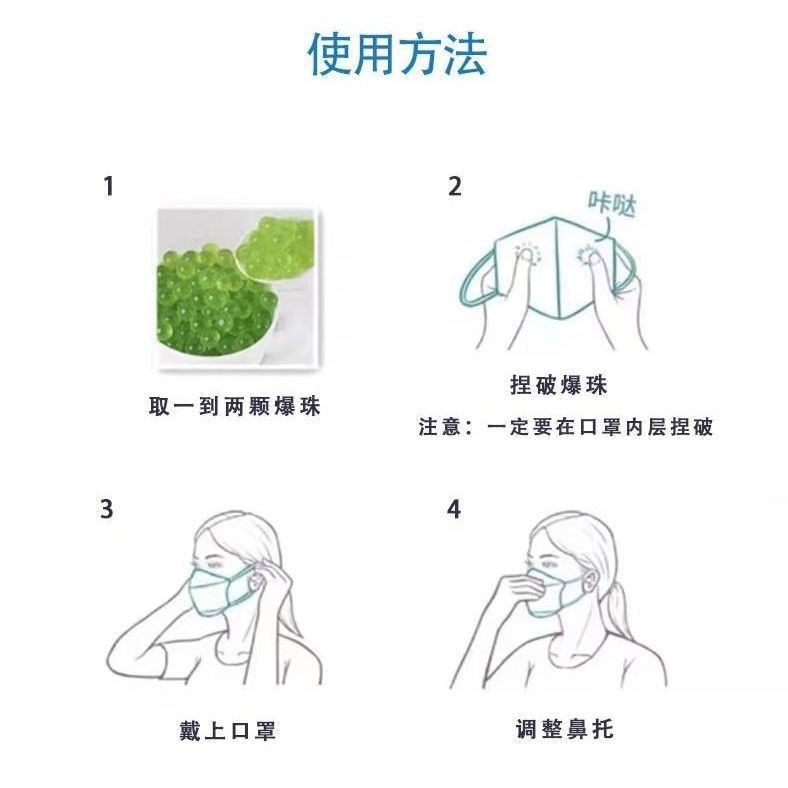 使用方法

1

取一到两颗爆珠

2

咔哒

捏破爆珠

注意：一定要在口罩内层捏破

3

戴上口罩

4

调整鼻托