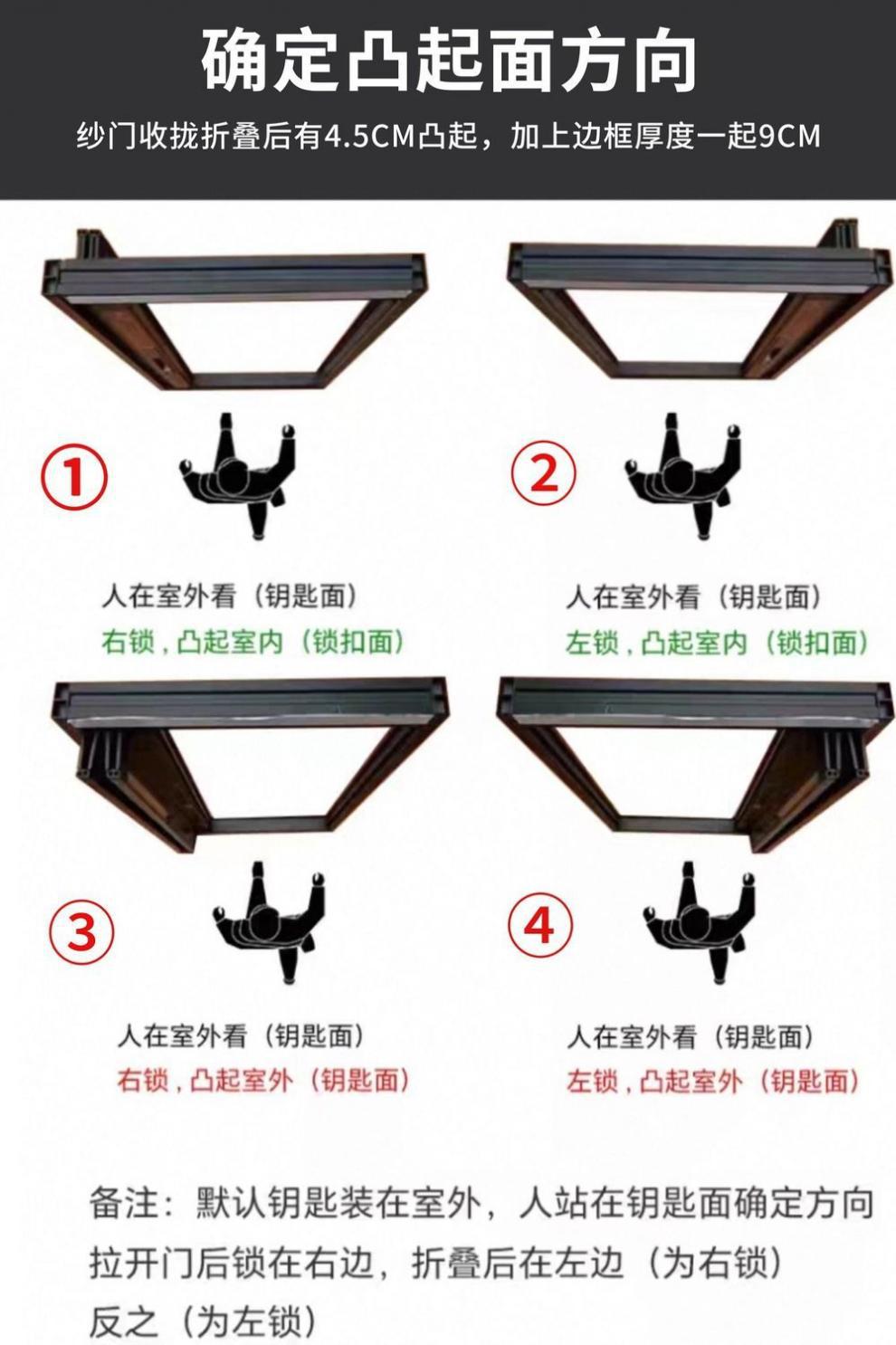 确定凸起面方向

纱门收拢折叠后有4.5CM凸起，加上边框厚度一起9CM

①

人在室外看（钥匙面）
右锁，凸起室内（锁扣面）

②

人在室外看（钥匙面）
左锁，凸起室内（锁扣面）

③

人在室外看（钥匙面）
右锁，凸起室外（钥匙面）

④

人在室外看（钥匙面）
左锁，凸起室外（钥匙面）

备注：默认钥匙装在室外，人站在钥匙面确定方向
拉开门后锁在右边，折叠后在左边（为右锁）
反之（为左锁）