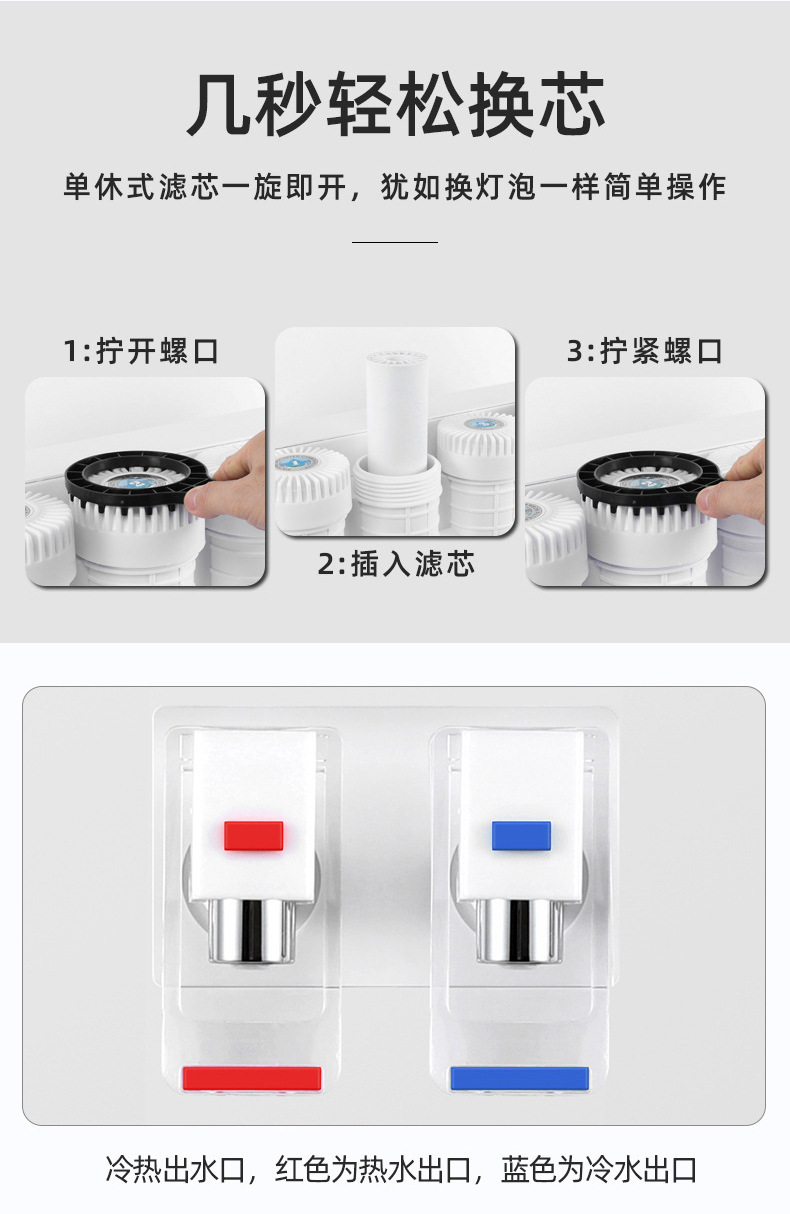 几秒轻松换芯

单休式滤芯一旋即开，犹如换灯泡一样简单操作

1:拧开螺口

2:插入滤芯

3:拧紧螺口

冷热出水口，红色为热水出口，蓝色为冷水出口