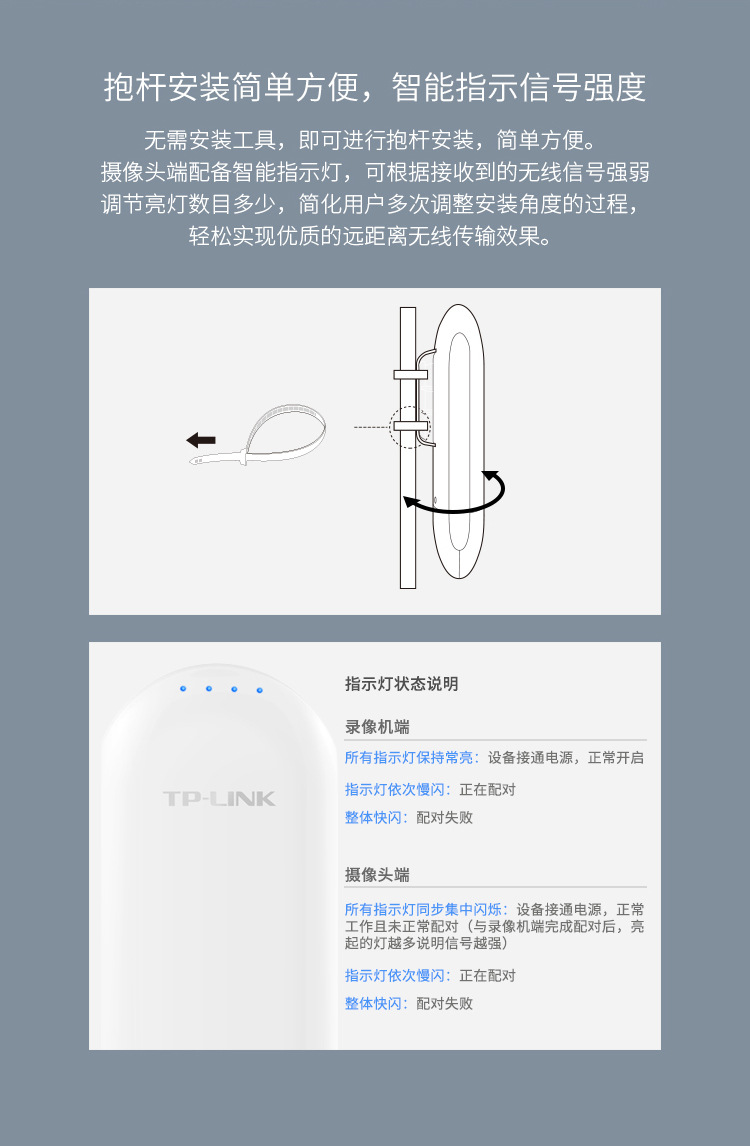 抱杆安装简单方便，智能指示信号强度

无需安装工具，即可进行抱杆安装，简单方便。
摄像头端配备智能指示灯，可根据接收到的无线信号强弱调节亮灯数目多少，简化用户多次调整安装角度的过程，轻松实现优质的远距离无线传输效果。

TP-LINK

指示灯状态说明

录像机端

所有指示灯保持常亮：设备接通电源，正常开启

指示灯依次慢闪：正在配对

整体快闪：配对失败

摄像头端

所有指示灯同步集中闪烁：设备接通电源，正常工作且未正常配对（与录像机端完成配对后，亮起的灯越多说明信号越强）

指示灯依次慢闪：正在配对

整体快闪：配对失败