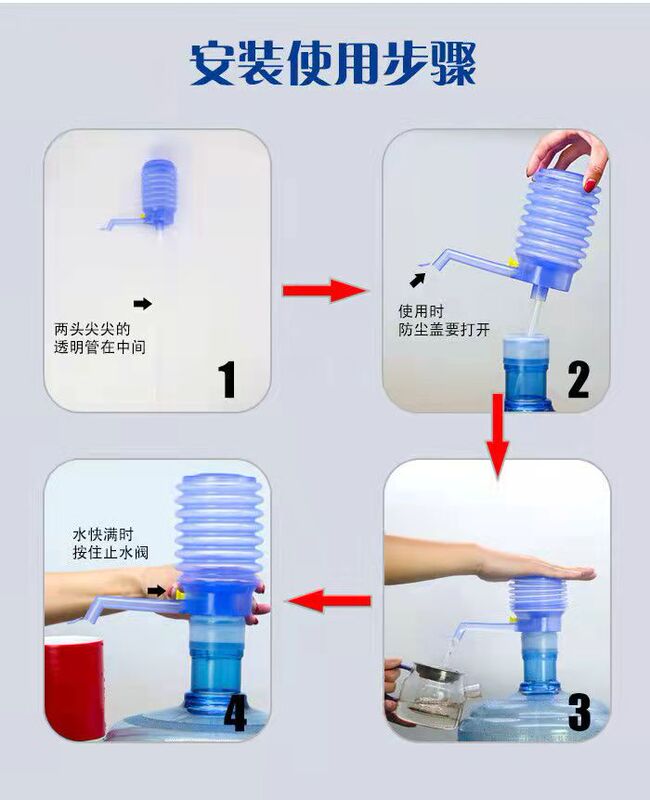 安装使用步骤

两头尖尖的
透明管在中间

1

使用时
防尘盖要打开

2

3

水快满时
按住止水阀

4