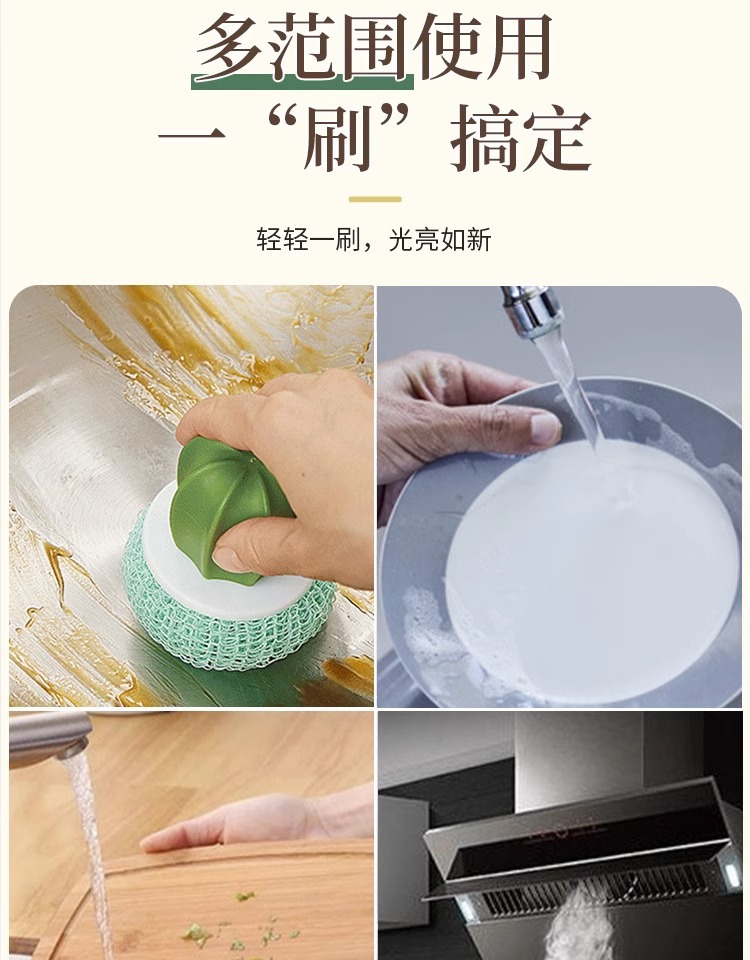 多范围使用
一“刷”搞定

轻轻一刷，光亮如新