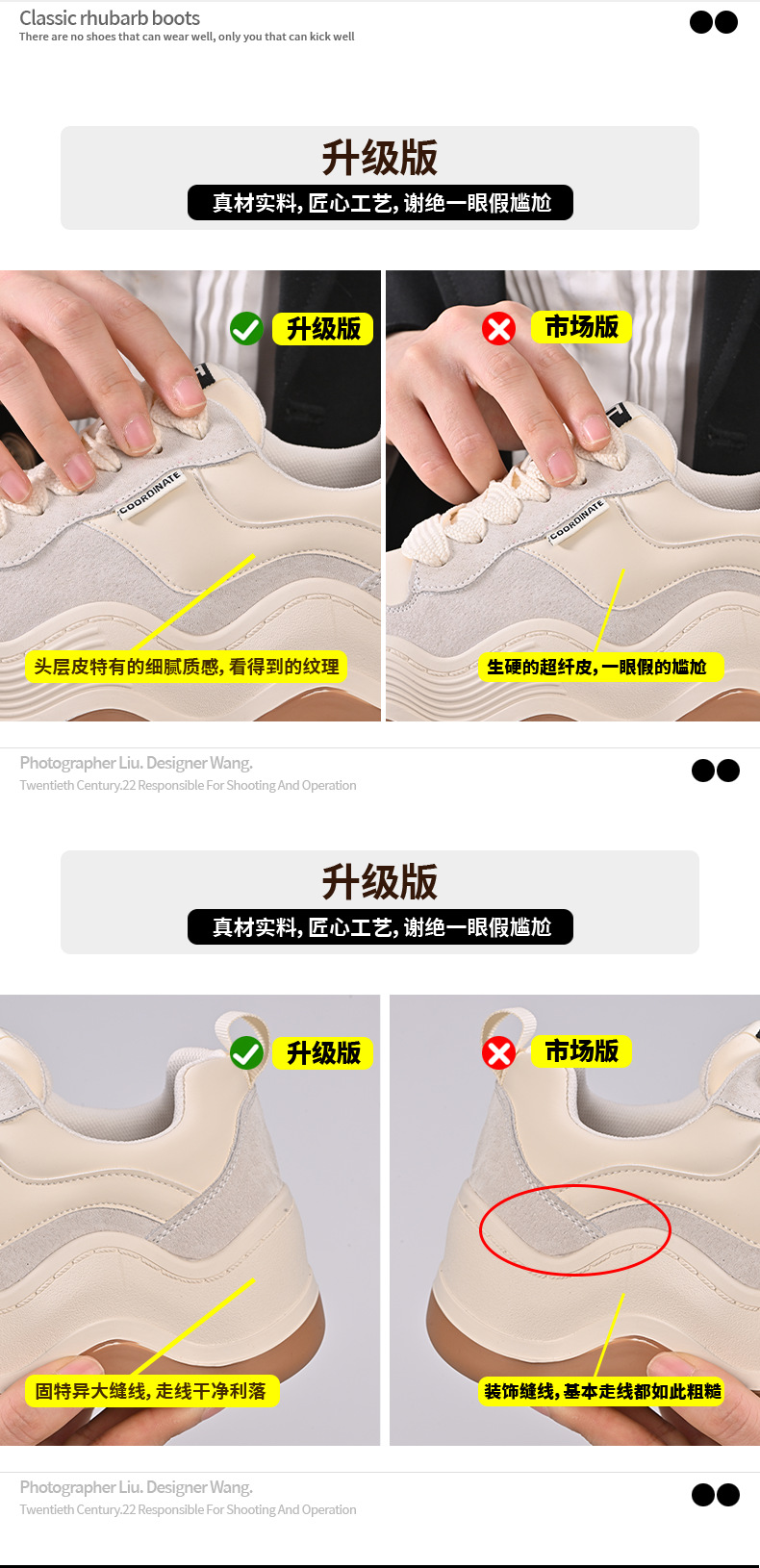 Classic rhubarb boots
There are no shoes that can wear well, only you that can kick well

升级版
真材实料, 匠心工艺, 谢绝一眼假尴尬

升级版
COORDINATE
头层皮特有的细腻质感, 看得到的纹理

市场版
COORDINATE
生硬的超纤皮, 一眼假的尴尬

Photographer Liu. Designer Wang.
Twentieth Century.22 Responsible For Shooting And Operation

升级版
真材实料, 匠心工艺, 谢绝一眼假尴尬

升级版
固特异大缝线, 走线干净利落

市场版
装饰缝线, 基本走线都如此粗糙

Photographer Liu. Designer Wang.
Twentieth Century.22 Responsible For Shooting And Operation