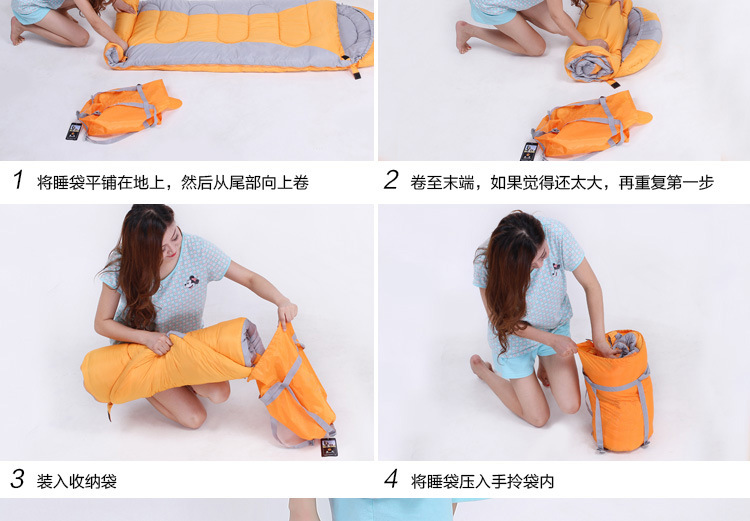 1 将睡袋平铺在地上，然后从尾部向上卷

2 卷至末端，如果觉得还太大，再重复第一步

3 装入收纳袋

4 将睡袋压入手拎袋内