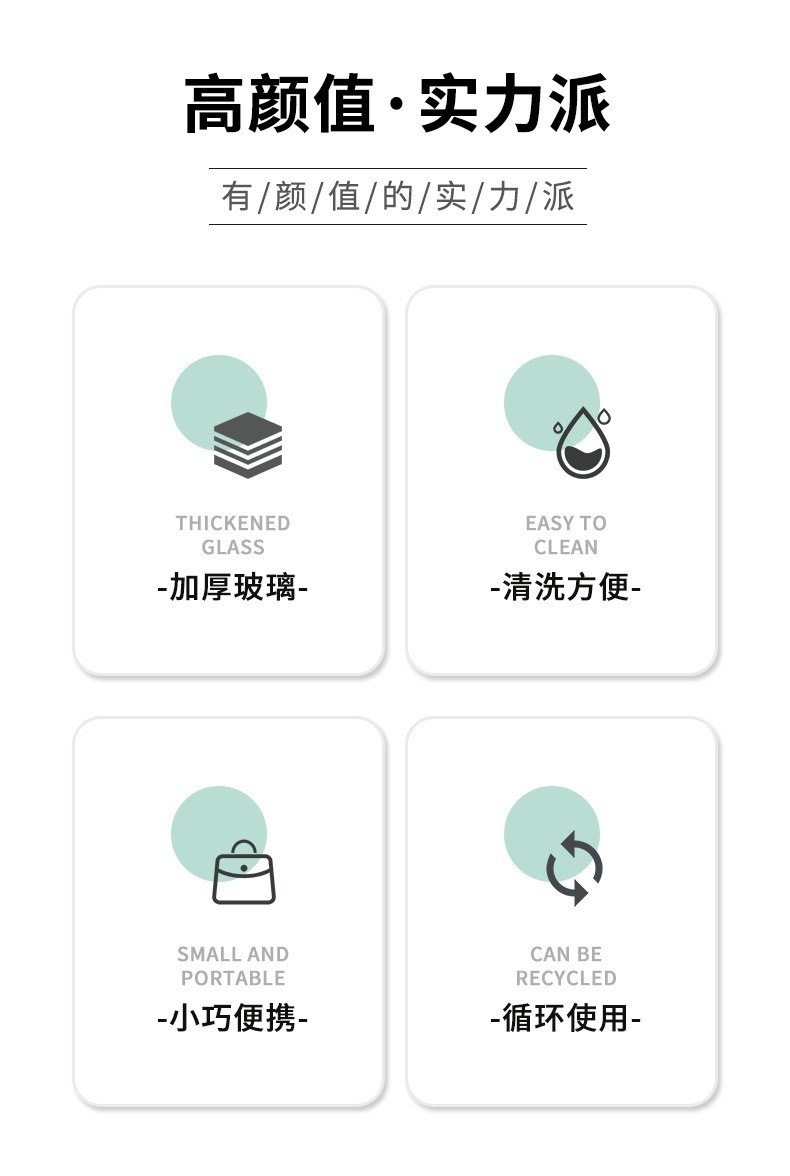 高颜值·实力派

有/颜/值/的/实/力/派

THICKENED
GLASS
-加厚玻璃-

EASY TO
CLEAN
-清洗方便-

SMALL AND
PORTABLE
-小巧便携-

CAN BE
RECYCLED
-循环使用-