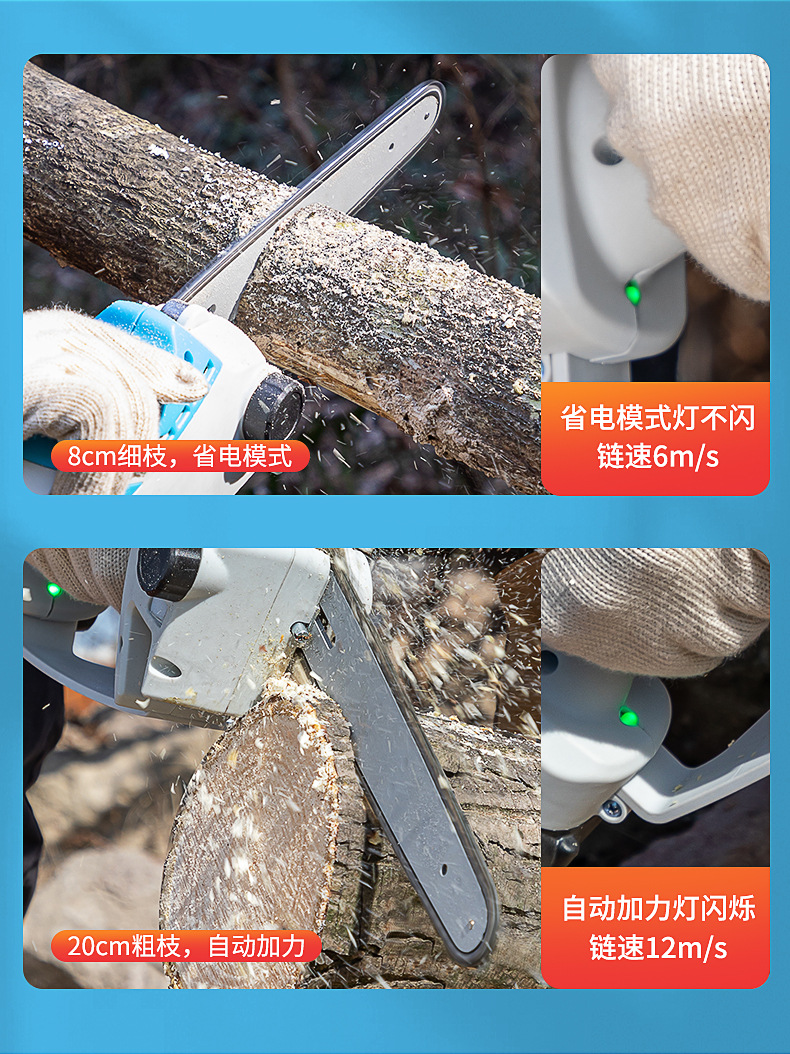 8cm细枝，省电模式

省电模式灯不闪
链速6m/s

20cm粗枝，自动加力

自动加力灯闪烁
链速12m/s