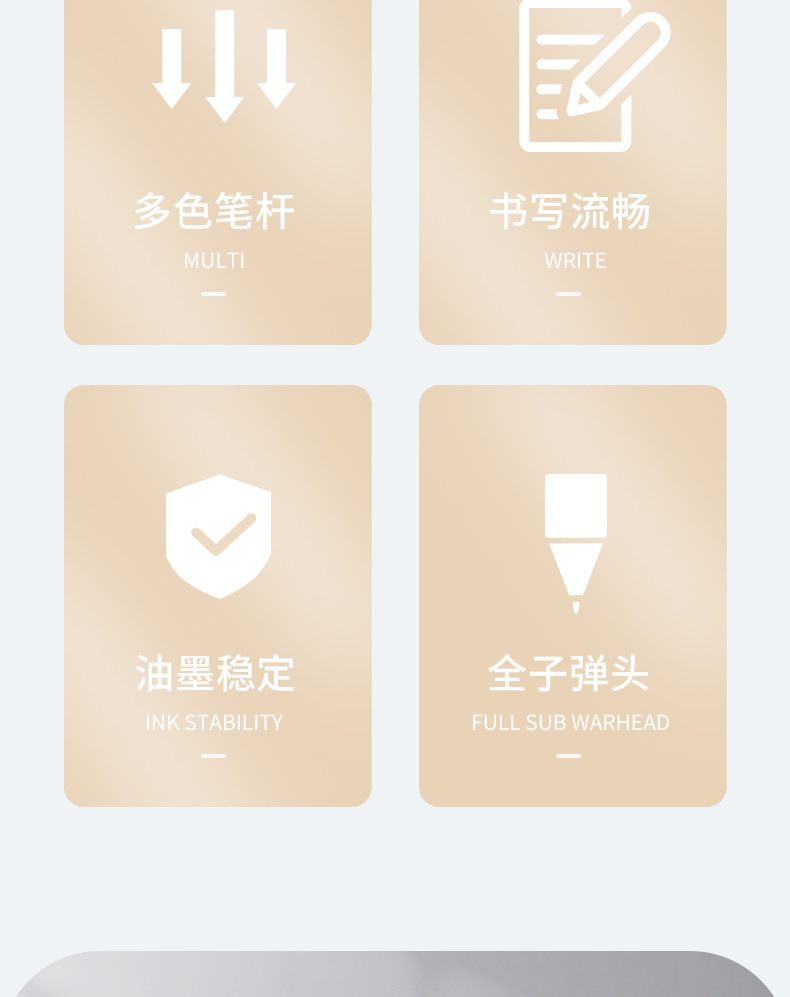 多色笔杆
MULTI

书写流畅
WRITE

油墨稳定
INK STABILITY

全子弹头
FULL SUB WARHEAD