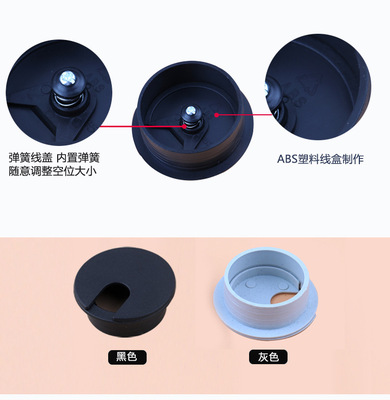 弹簧线盖 内置弹簧
随意调整空位大小

ABS塑料线盒制作

黑色

灰色