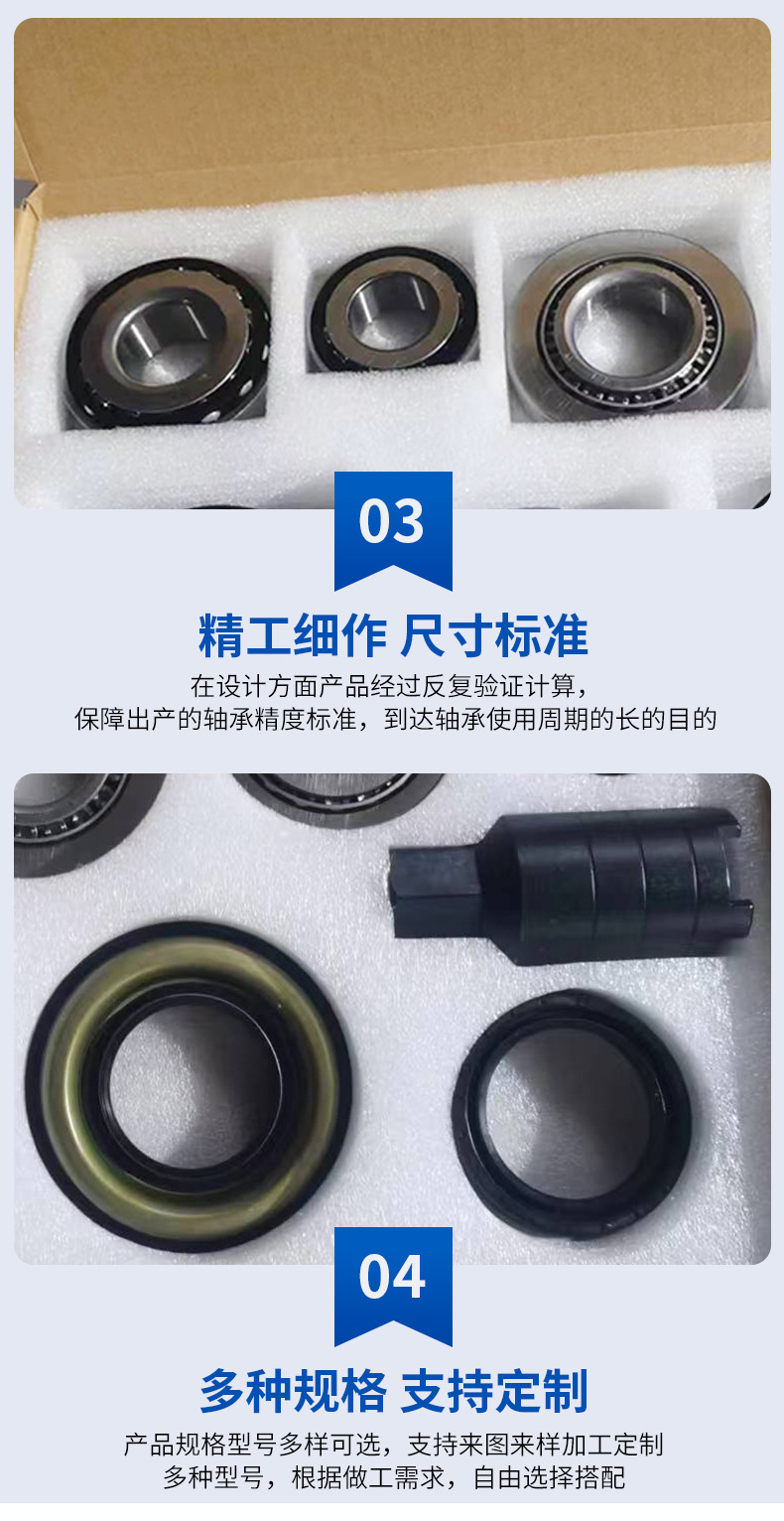 03

精工细作 尺寸标准

在设计方面产品经过反复验证计算，
保障出产的轴承精度标准，到达轴承使用周期的长的目的

04

多种规格 支持定制

产品规格型号多样可选，支持来图来样加工定制
多种型号，根据做工需求，自由选择搭配