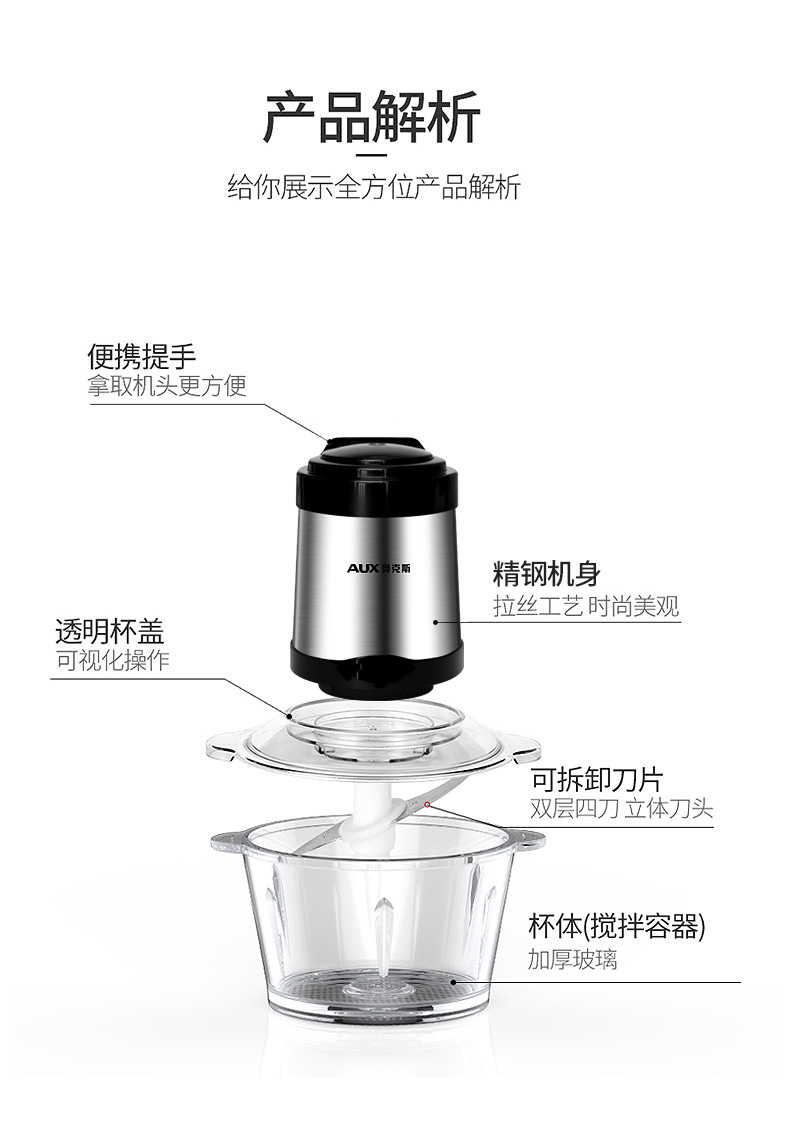 产品解析

给你展示全方位产品解析

便携提手
拿取机头更方便

AUX 奥克斯

精钢机身
拉丝工艺 时尚美观

透明杯盖
可视化操作

可拆卸刀片
双层四刀 立体刀头

杯体(搅拌容器)
加厚玻璃