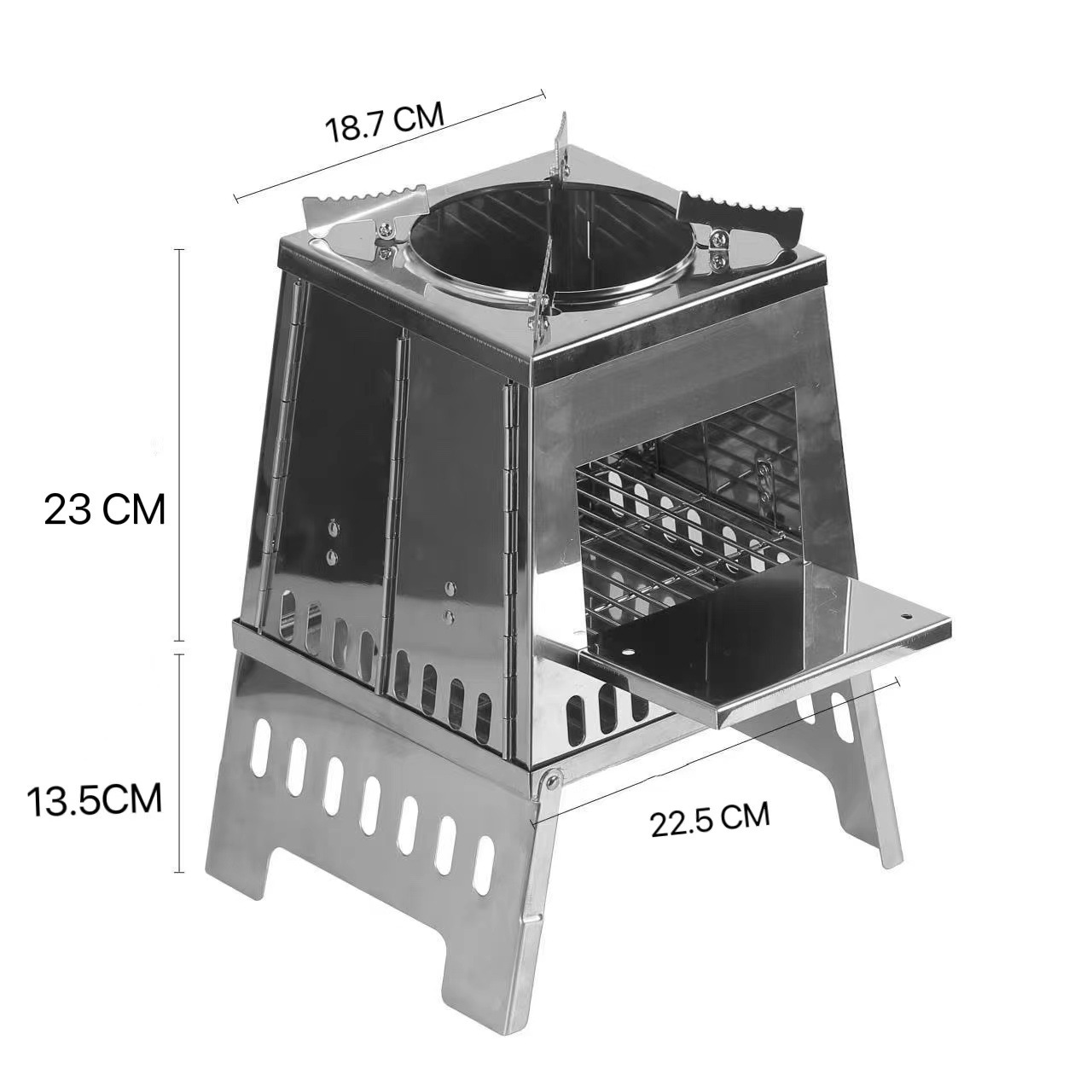 18.7 CM

23 CM

13.5CM

22.5 CM