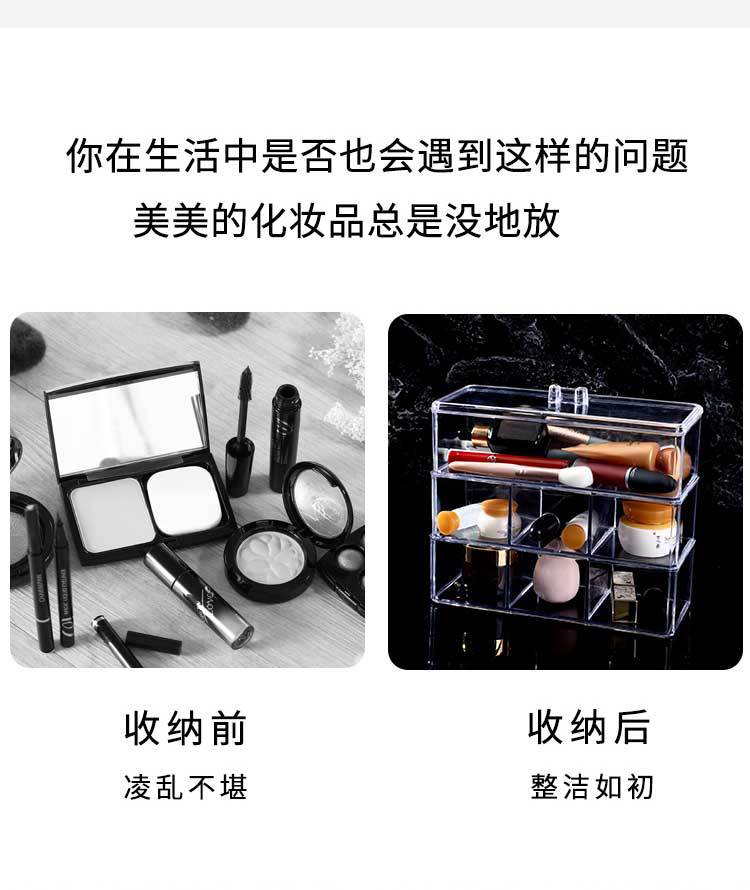 你在生活中是否也会遇到这样的问题
美美的化妆品总是没地放

收纳前
凌乱不堪

收纳后
整洁如初