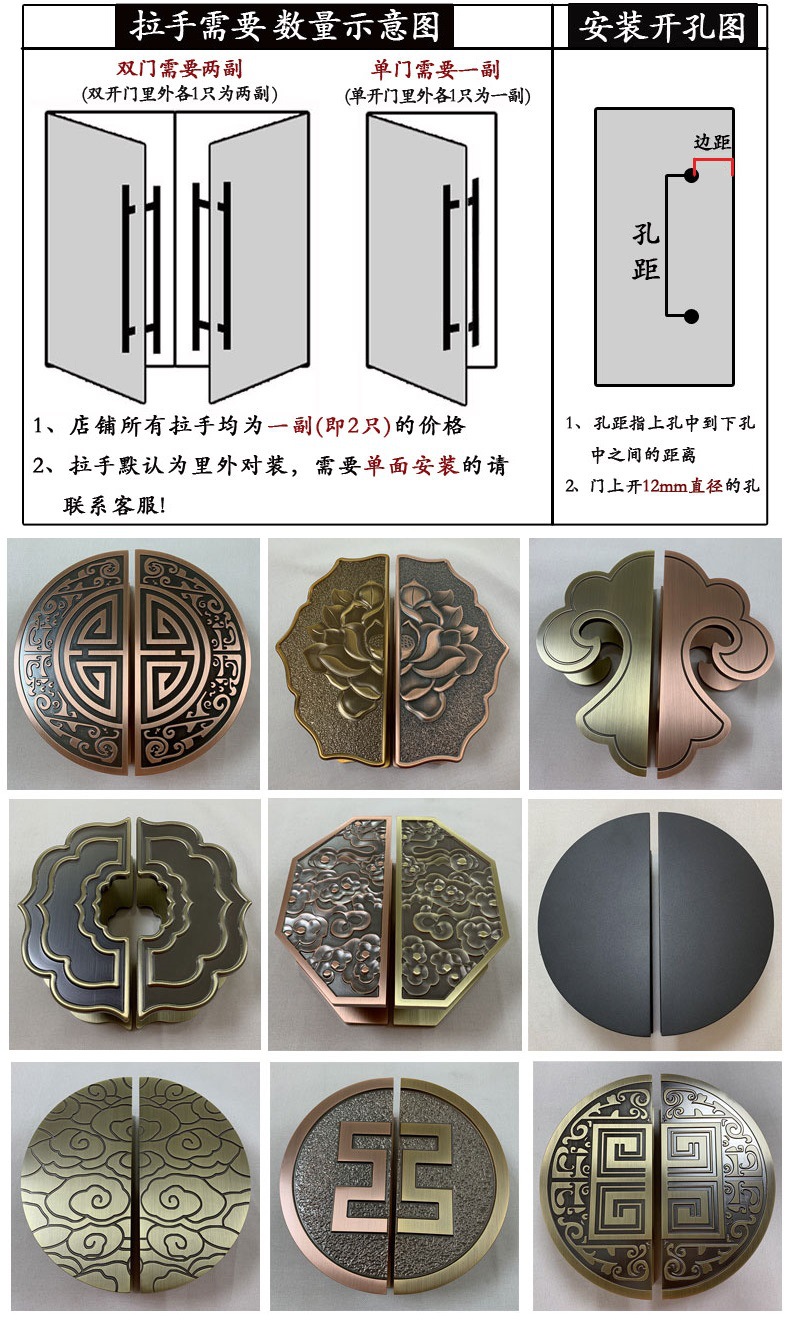 拉手需要数量示意图

双门需要两副
(双开门里外各1只为两副)

单门需要一副
(单开门里外各1只为一副)

1、店铺所有拉手均为一副(即2只)的价格
2、拉手默认为里外对装，需要单面安装的请联系客服!

安装开孔图

边距

孔距

1、孔距指上孔中到下孔中之间的距离
2、门上开12mm直径的孔