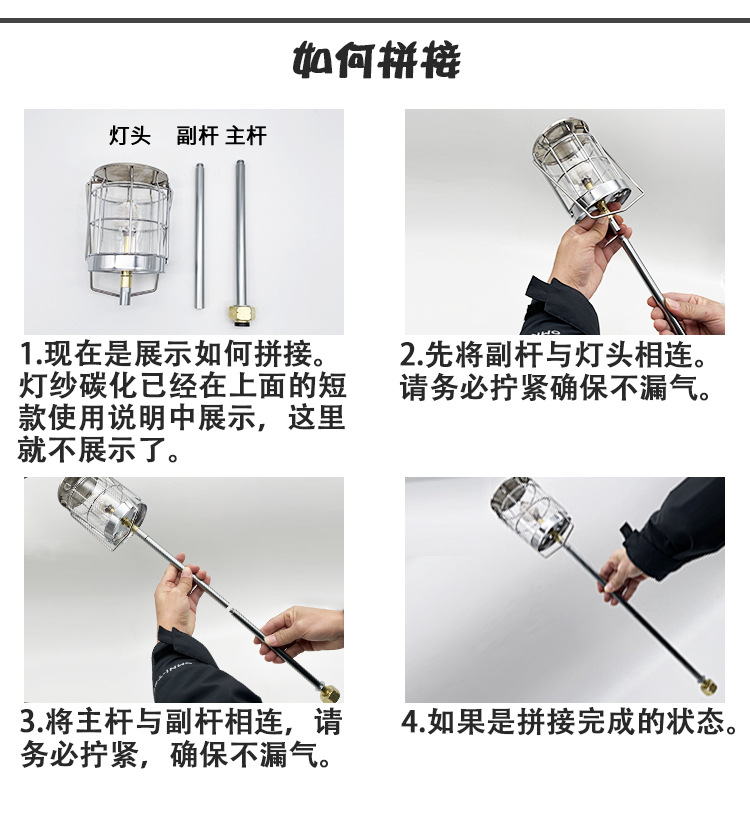 如何拼接

灯头 副杆 主杆

1.现在是展示如何拼接。灯纱碳化已经在上面的短款使用说明中展示，这里就不展示了。

2.先将副杆与灯头相连。请务必拧紧确保不漏气。

3.将主杆与副杆相连，请务必拧紧，确保不漏气。

4.如果是拼接完成的状态。