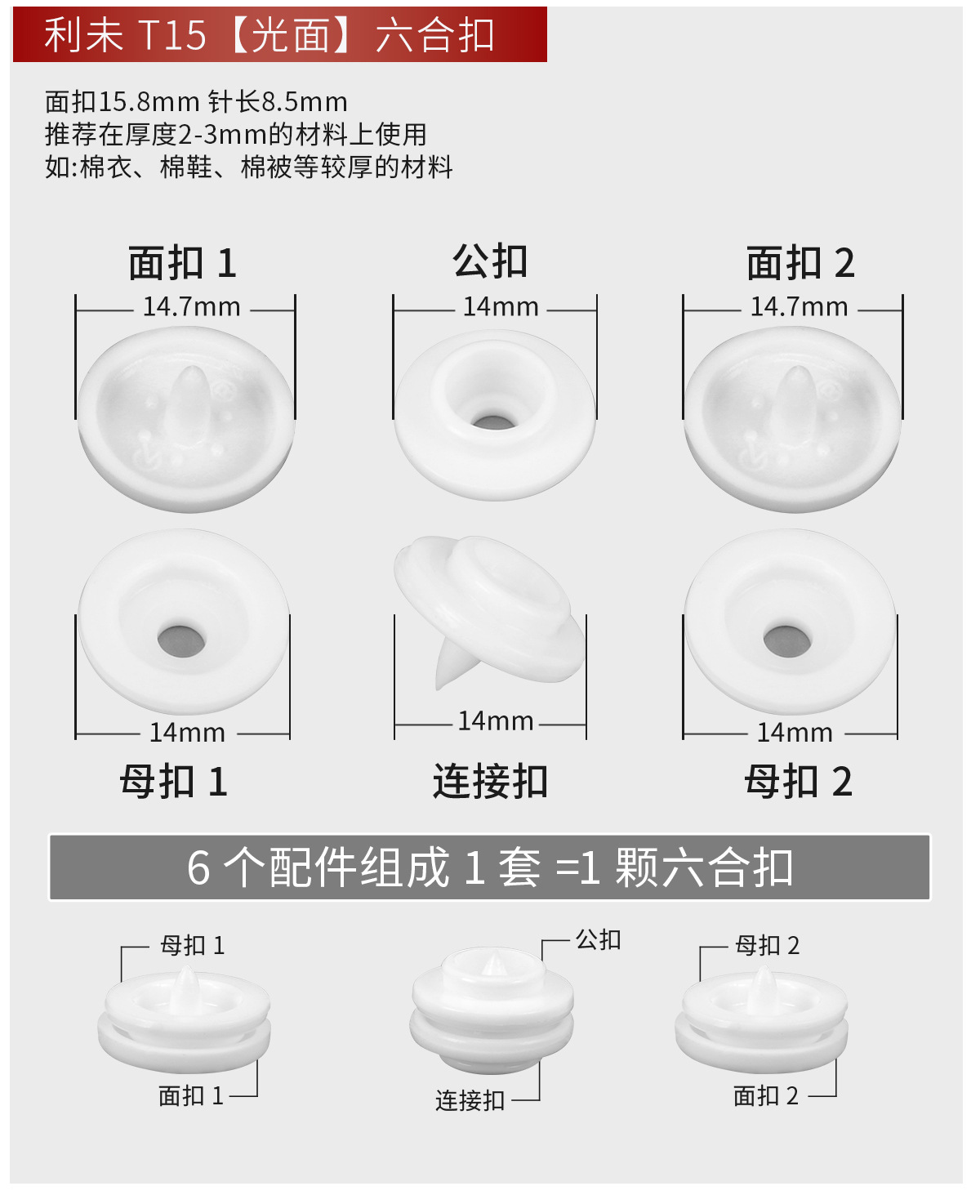 利未 T15【光面】六合扣

面扣15.8mm 针长8.5mm
推荐在厚度2-3mm的材料上使用
如:棉衣、棉鞋、棉被等较厚的材料

面扣 1
14.7mm

公扣
14mm

面扣 2
14.7mm

14mm
母扣 1

14mm
连接扣

14mm
母扣 2

6 个配件组成 1 套 =1 颗六合扣

母扣 1
面扣 1

公扣
连接扣

母扣 2
面扣 2