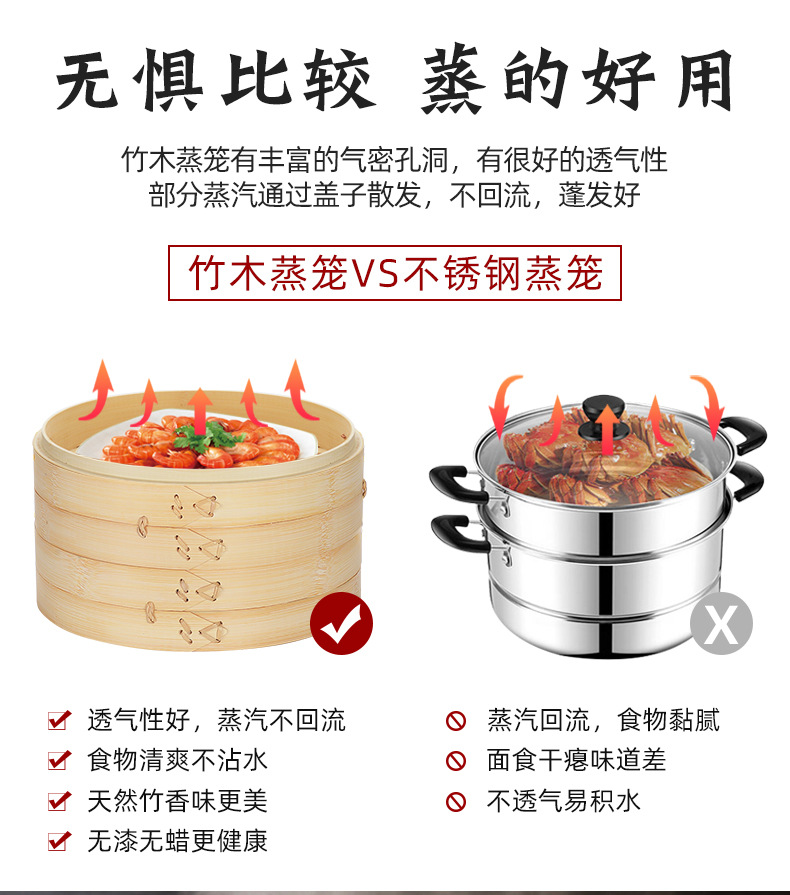 无惧比较 蒸的好用

竹木蒸笼有丰富的气密孔洞，有很好的透气性
部分蒸汽通过盖子散发，不回流，蓬发好

竹木蒸笼VS不锈钢蒸笼

X

透气性好，蒸汽不回流
食物清爽不沾水
天然竹香味更美
无漆无蜡更健康

蒸汽回流，食物黏腻
面食干瘪味道差
不透气易积水