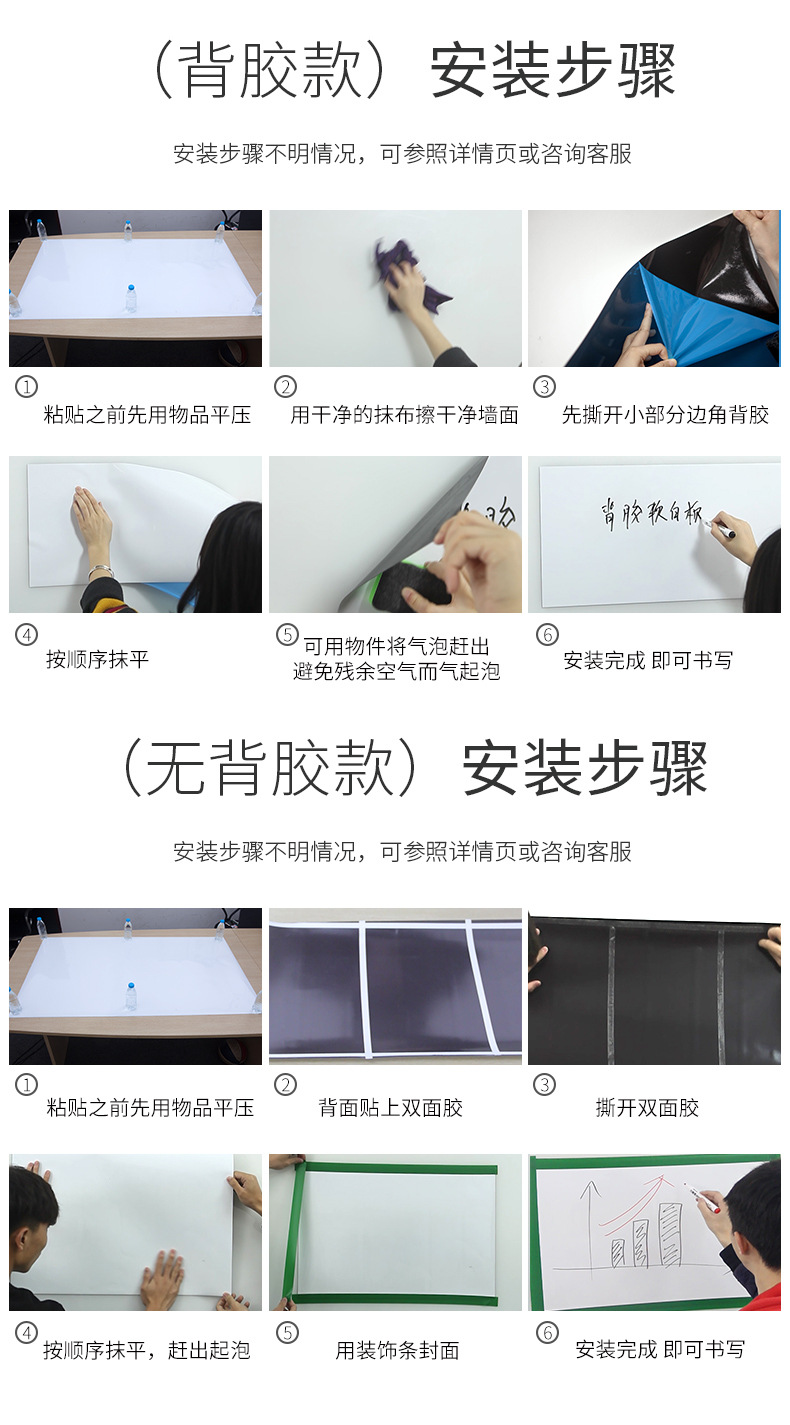 （背胶款）安装步骤

安装步骤不明情况，可参照详情页或咨询客服

① 粘贴之前先用物品平压

② 用干净的抹布擦干净墙面

③ 先撕开小部分边角背胶

④ 按顺序抹平

⑤ 可用物件将气泡赶出 避免残余空气而气起泡

背胶软白板

⑥ 安装完成 即可书写

（无背胶款）安装步骤

安装步骤不明情况，可参照详情页或咨询客服

① 粘贴之前先用物品平压

② 背面贴上双面胶

③ 撕开双面胶

④ 按顺序抹平，赶出起泡

⑤ 用装饰条封面

⑥ 安装完成 即可书写