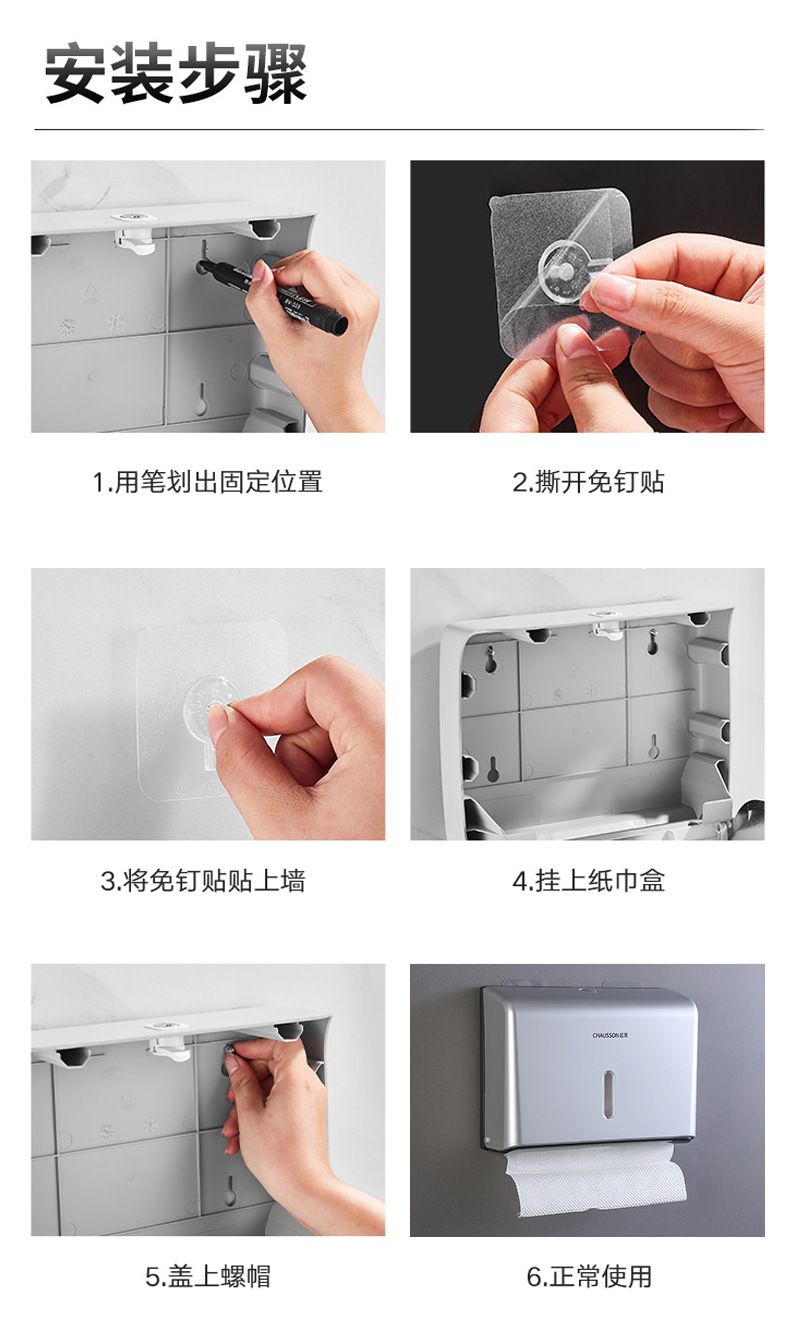 安装步骤

1.用笔划出固定位置

2.撕开免钉贴

3.将免钉贴贴上墙

4.挂上纸巾盒

5.盖上螺帽

CHAUSSONIER

6.正常使用