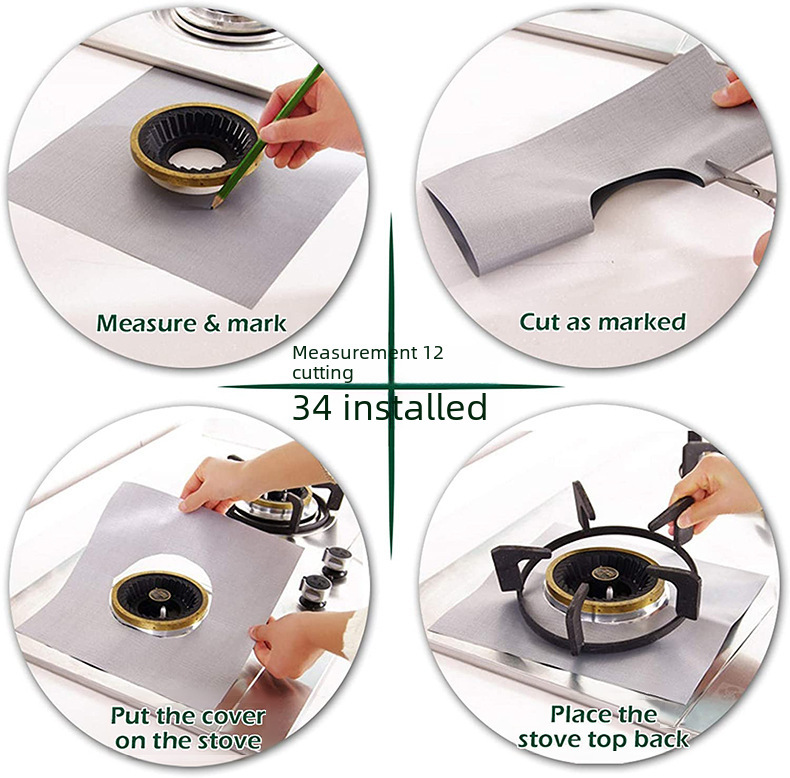 Measure & mark

Cut as marked

Measurement 12
cutting

34 installed

Put the cover on the stove

Place the stove top back