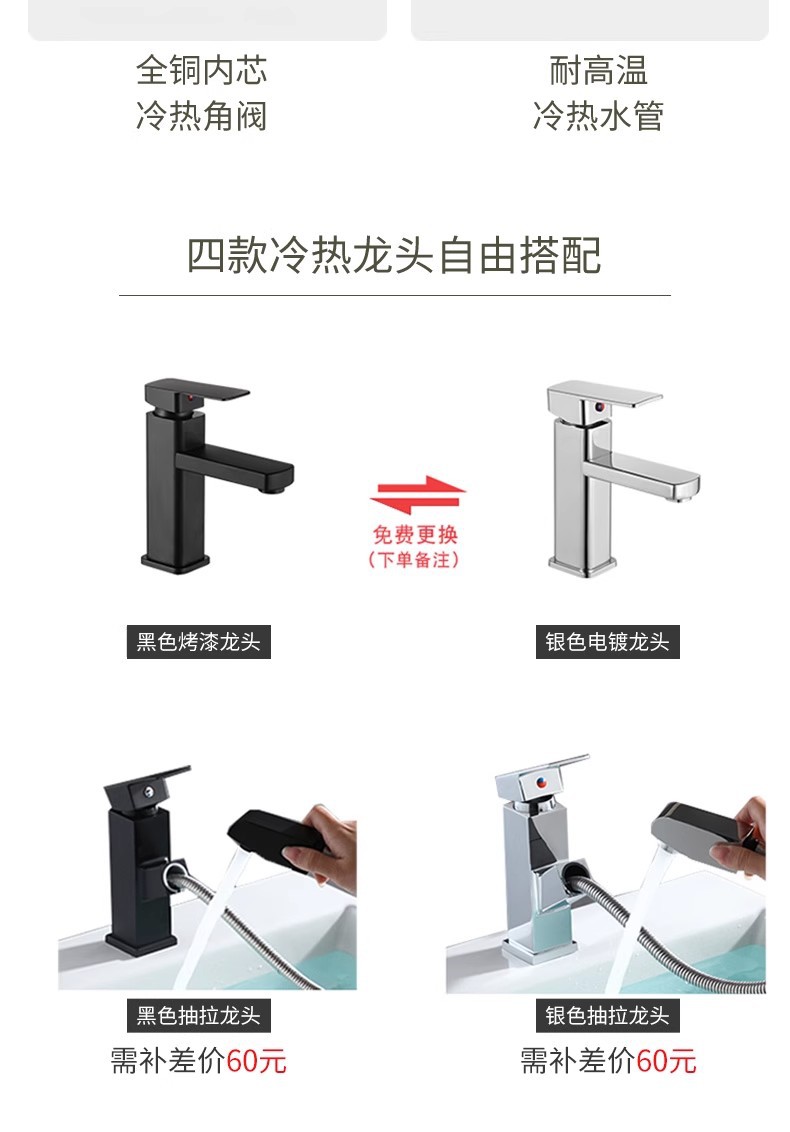 全铜内芯
冷热角阀

耐高温
冷热水管

四款冷热龙头自由搭配

免费更换
（下单备注）

黑色烤漆龙头

银色电镀龙头

黑色抽拉龙头
需补差价60元

银色抽拉龙头
需补差价60元