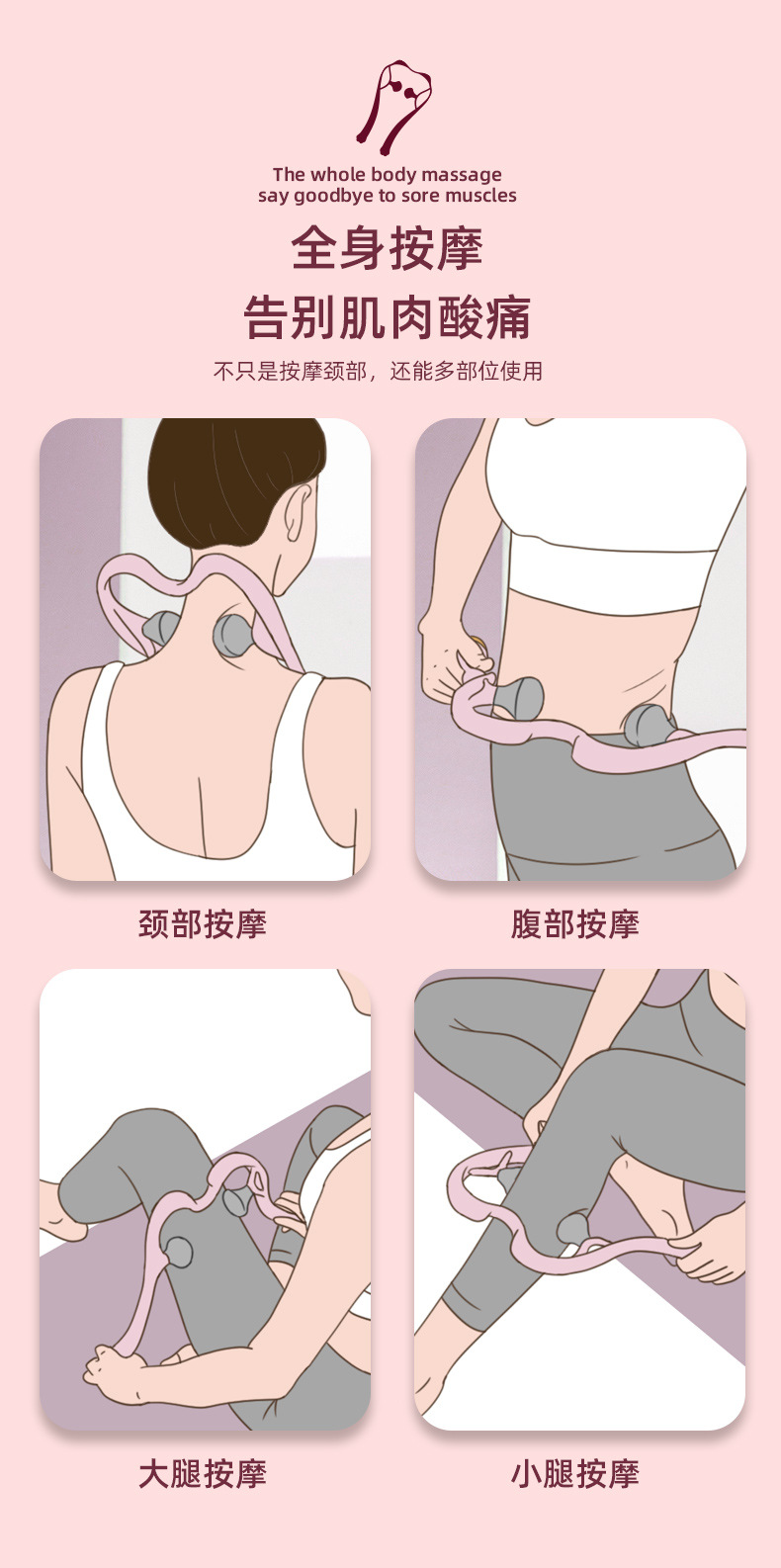 The whole body massage
say goodbye to sore muscles

全身按摩
告别肌肉酸痛

不只是按摩颈部，还能多部位使用

颈部按摩

腹部按摩

大腿按摩

小腿按摩