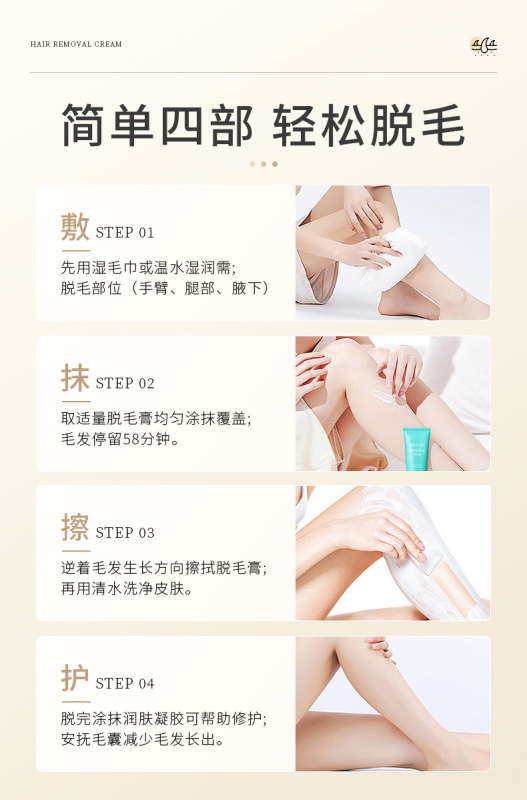 HAIR REMOVAL CREAM

简单四部 轻松脱毛

敷 STEP 01

先用湿毛巾或温水湿润需;
脱毛部位（手臂、腿部、腋下）

抹 STEP 02

取适量脱毛膏均匀涂抹覆盖;
毛发停留58分钟。

擦 STEP 03

逆着毛发生长方向擦拭脱毛膏;
再用清水洗净皮肤。

护 STEP 04

脱完涂抹润肤凝胶可帮助修护;
安抚毛囊减少毛发长出。