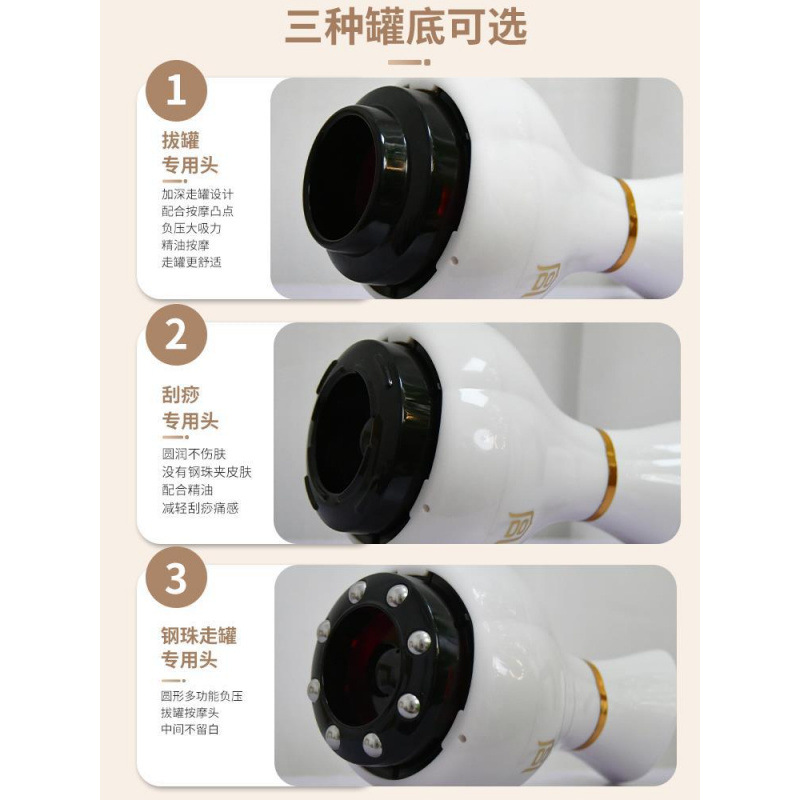 三种罐底可选

1

拔罐
专用头

加深走罐设计
配合按摩凸点
负压大吸力
精油按摩
走罐更舒适

2

刮痧
专用头

圆润不伤肤
没有钢珠夹皮肤
配合精油
减轻刮痧痛感

3

钢珠走罐
专用头

圆形多功能负压
拔罐按摩头
中间不留白