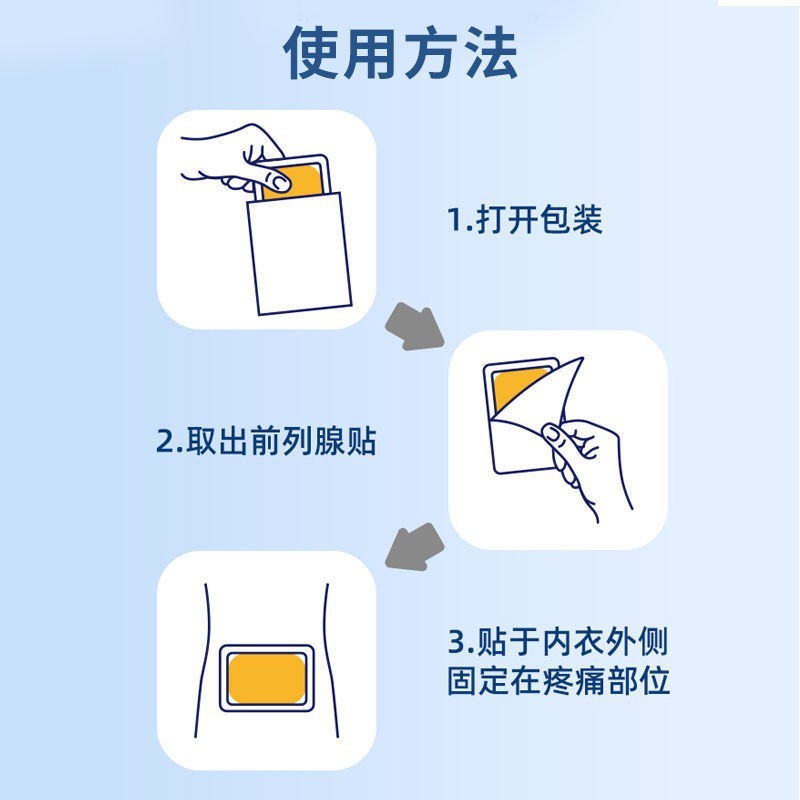 使用方法

1.打开包装

2.取出前列腺贴

3.贴于内衣外侧
固定在疼痛部位