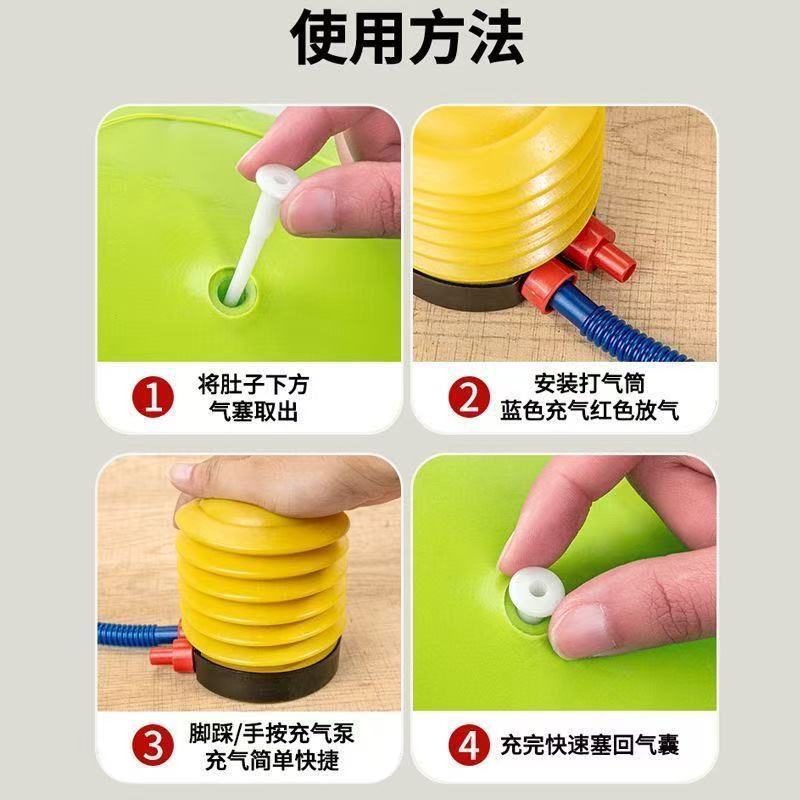 使用方法

1 将肚子下方气塞取出

2 安装打气筒
蓝色充气红色放气

3 脚踩/手按充气泵
充气简单快捷

4 充完快速塞回气囊